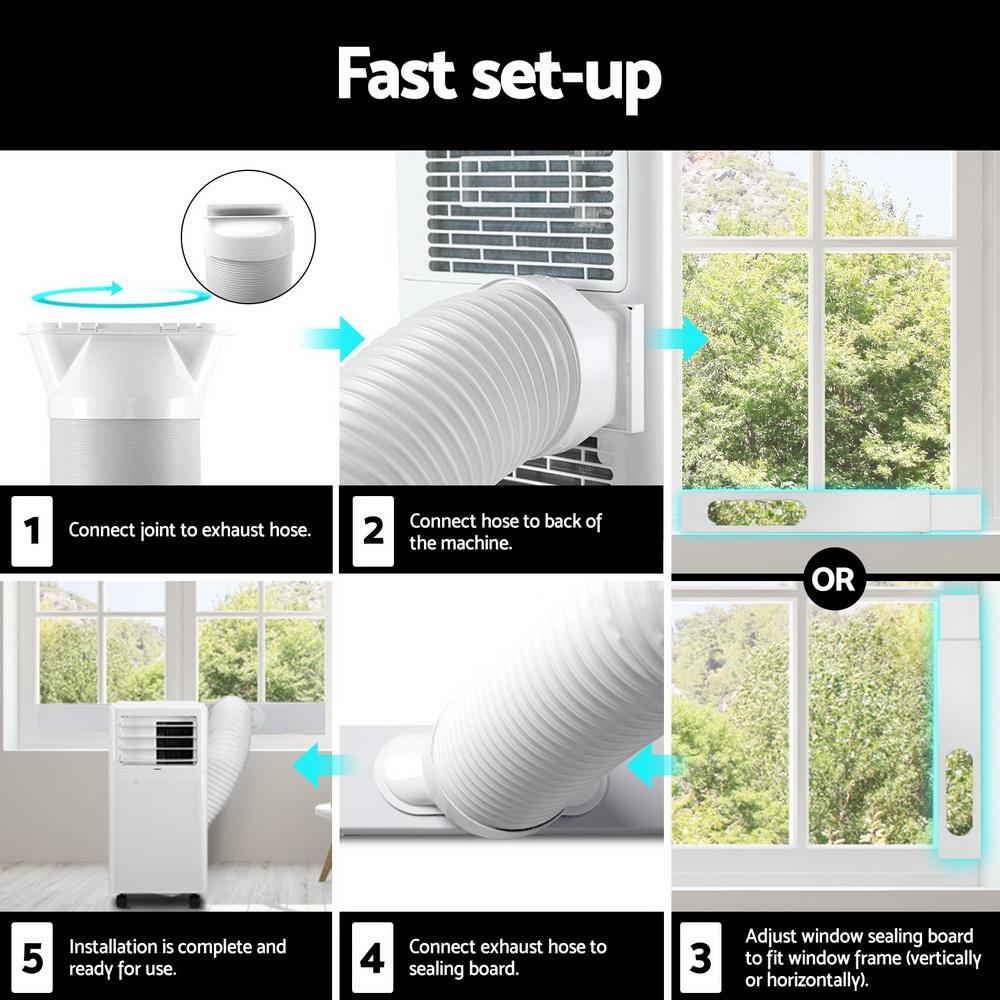 Fast set-up

1 Connect joint to exhaust hose.

2 Connect hose to back of the machine.

OR

3 Adjust window sealing board to fit window frame (vertically or horizontally).

4 Connect exhaust hose to sealing board.

5 Installation is complete and ready for use.