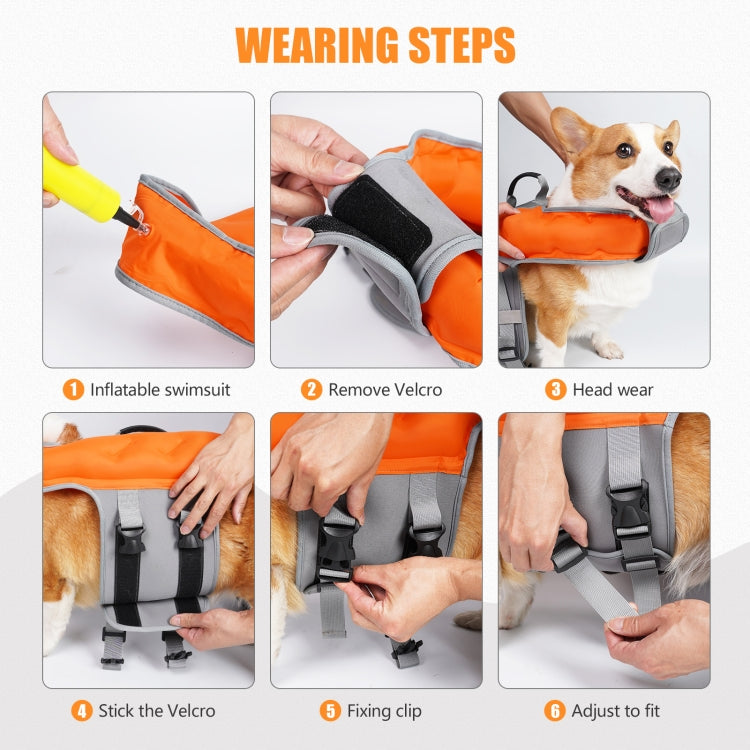 WEARING STEPS

1 Inflatable swimsuit

2 Remove Velcro

3 Head wear

4 Stick the Velcro

5 Fixing clip

6 Adjust to fit