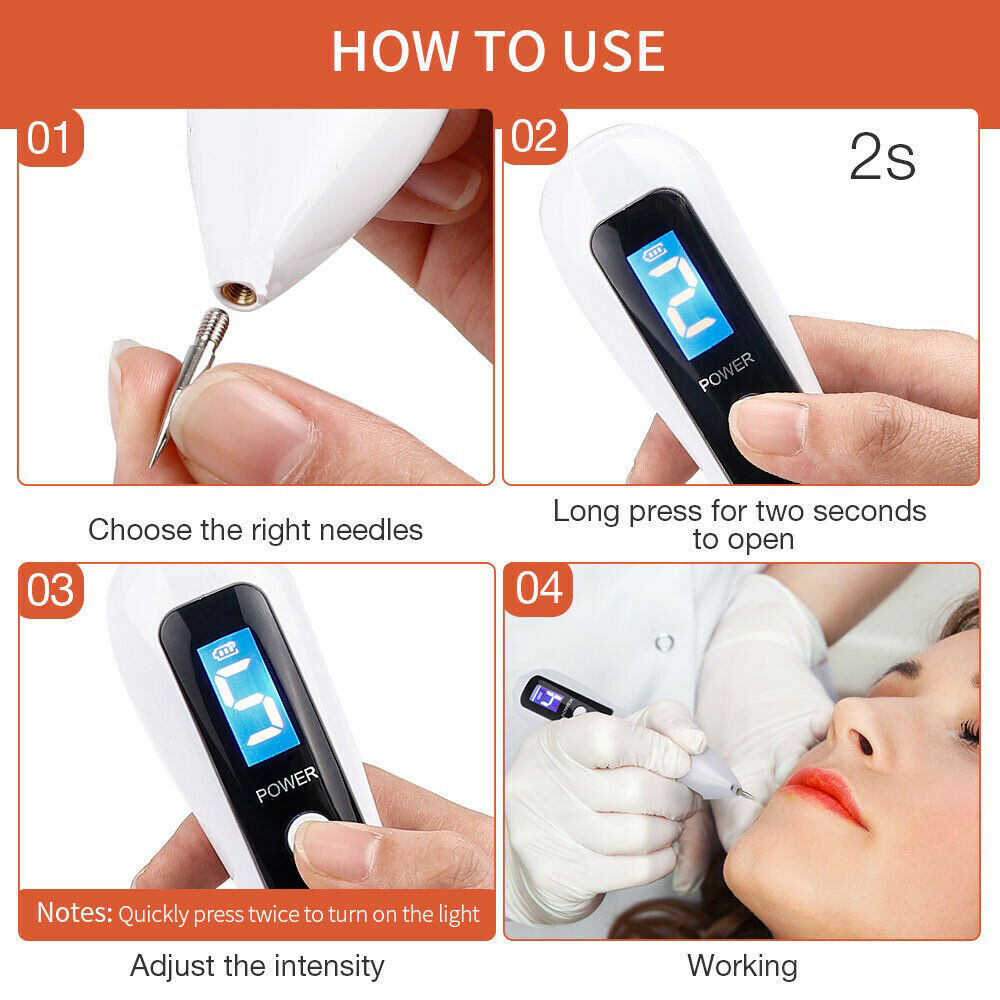 HOW TO USE

01

Choose the right needles

02

2s

2

POWER

Long press for two seconds to open

03

5

POWER

Notes: Quickly press twice to turn on the light

Adjust the intensity

04

Working