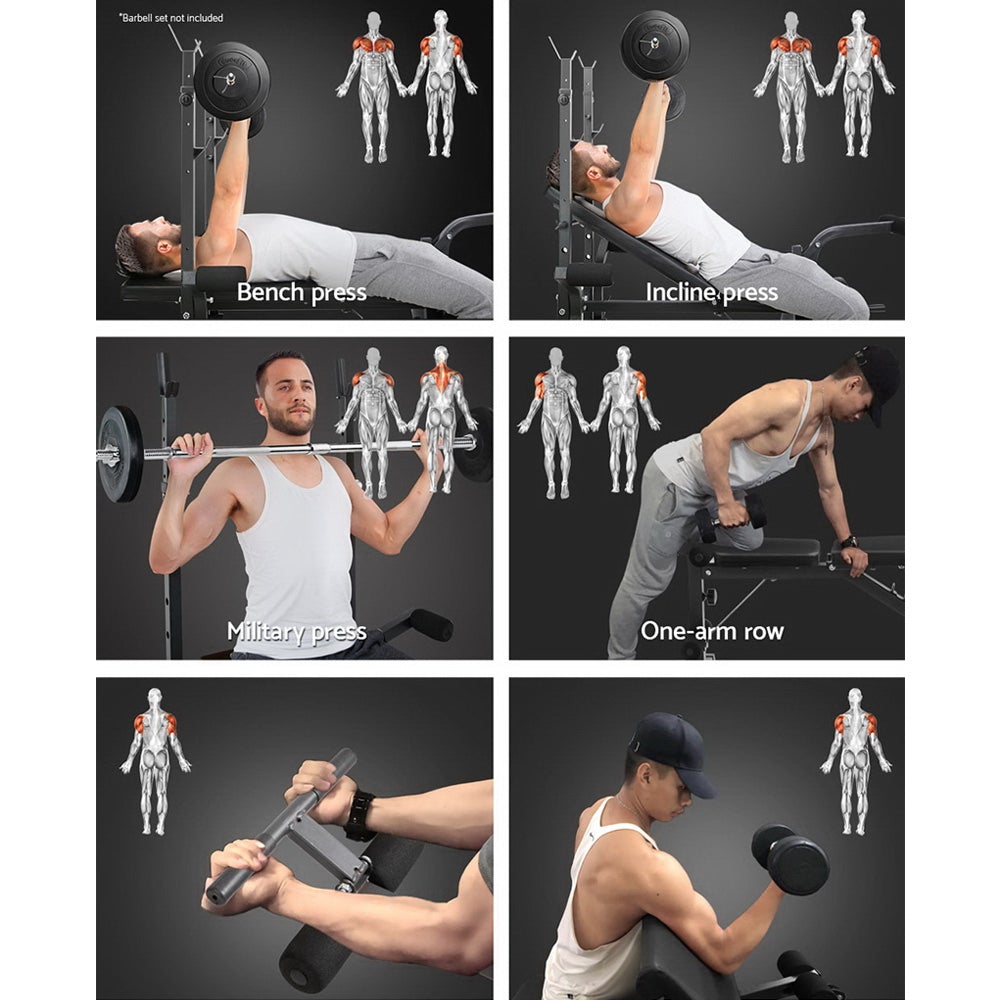 *Barbell set not included

Bench press

Incline press

Military press

One-arm row