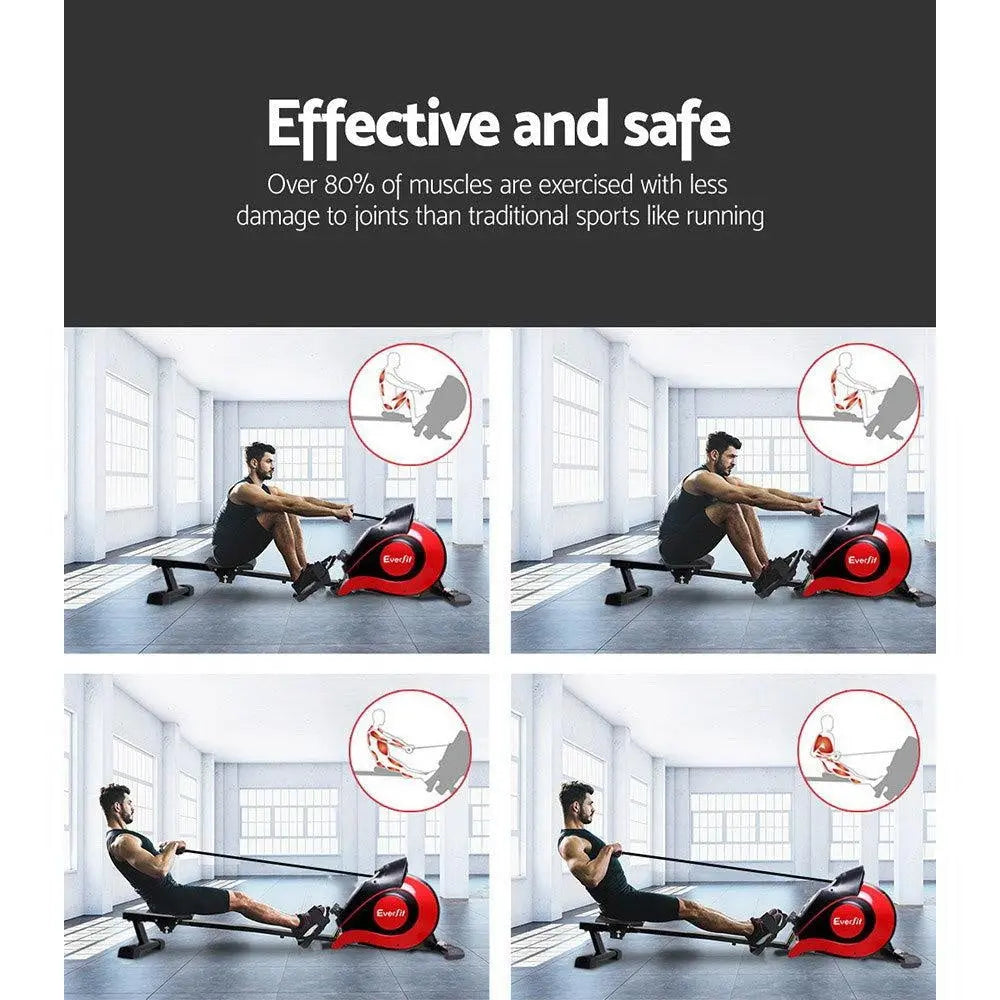 Effective and safe

Over 80% of muscles are exercised with less damage to joints than traditional sports like running

Everfit

Everfit

Everfit

Everfit