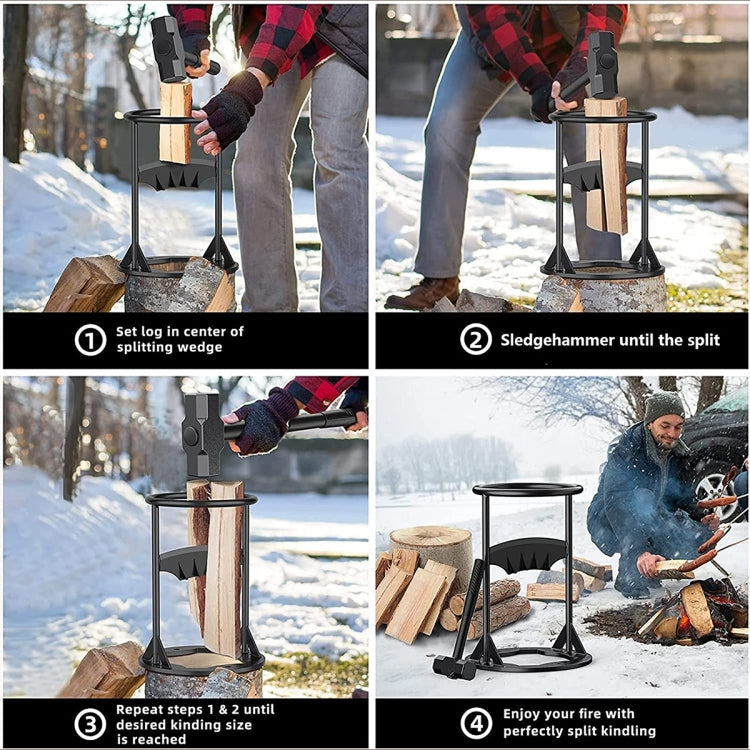 ① Set log in center of splitting wedge

② Sledgehammer until the split

③ Repeat steps 1 & 2 until desired kinding size is reached

④ Enjoy your fire with perfectly split kindling