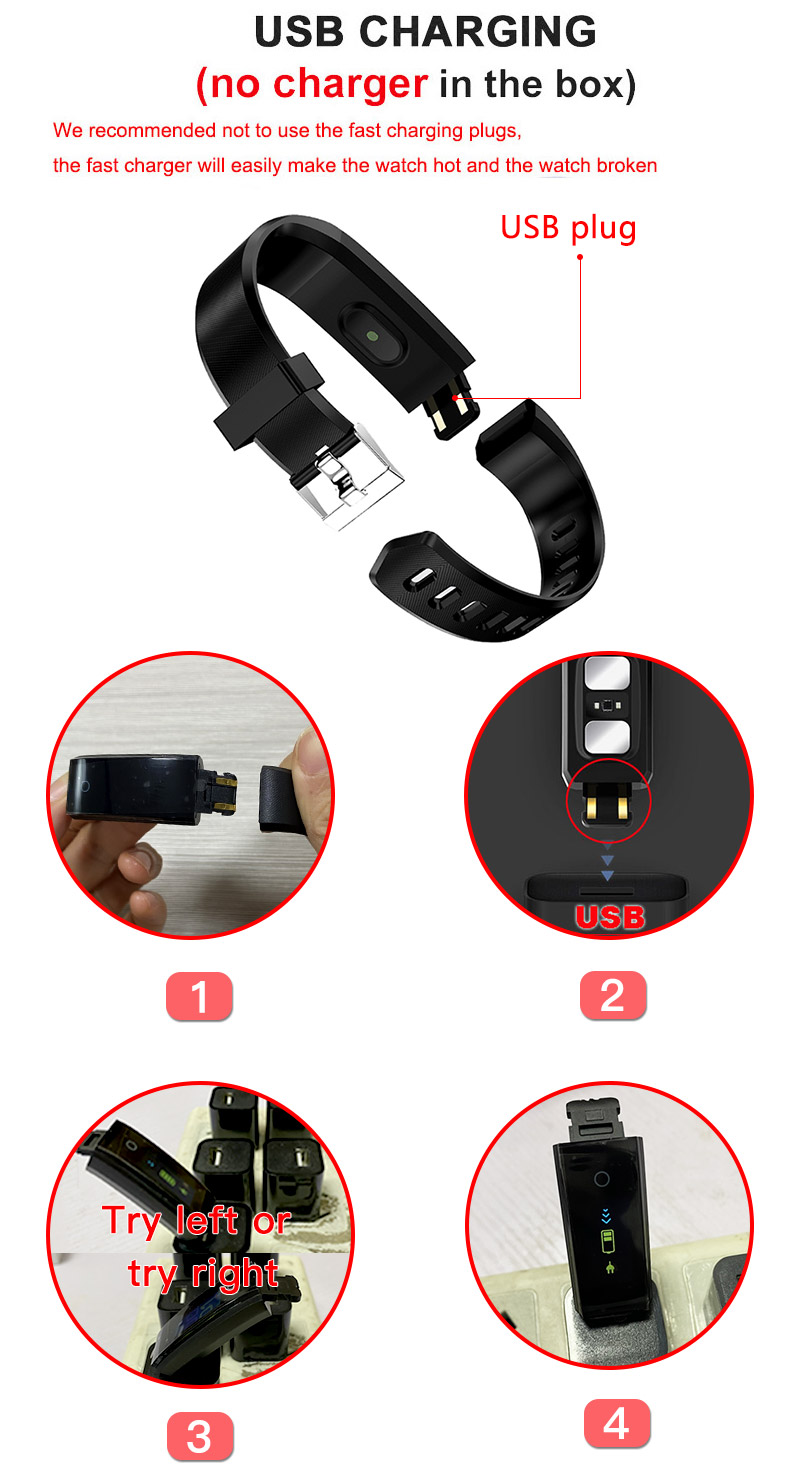 USB CHARGING

(no charger in the box)

We recommended not to use the fast charging plugs, the fast charger will easily make the watch hot and the watch broken

USB plug

USB

1

2

Try left or try right

3

4