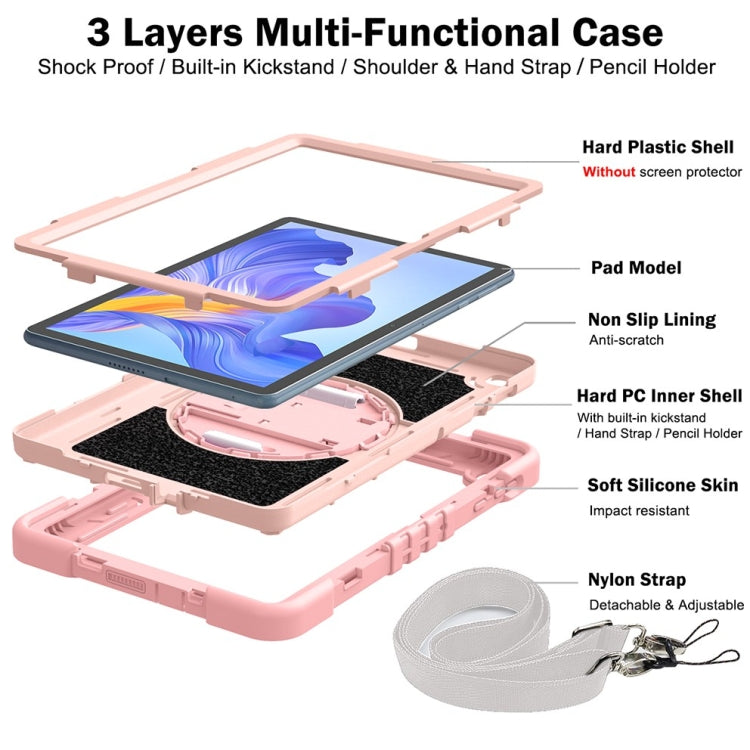 3 Layers Multi-Functional Case

Shock Proof / Built-in Kickstand / Shoulder & Hand Strap / Pencil Holder

Hard Plastic Shell

Without screen protector

Pad Model

Non Slip Lining

Anti-scratch

Hard PC Inner Shell

With built-in kickstand / Hand Strap / Pencil Holder

Soft Silicone Skin

Impact resistant

Nylon Strap

Detachable & Adjustable