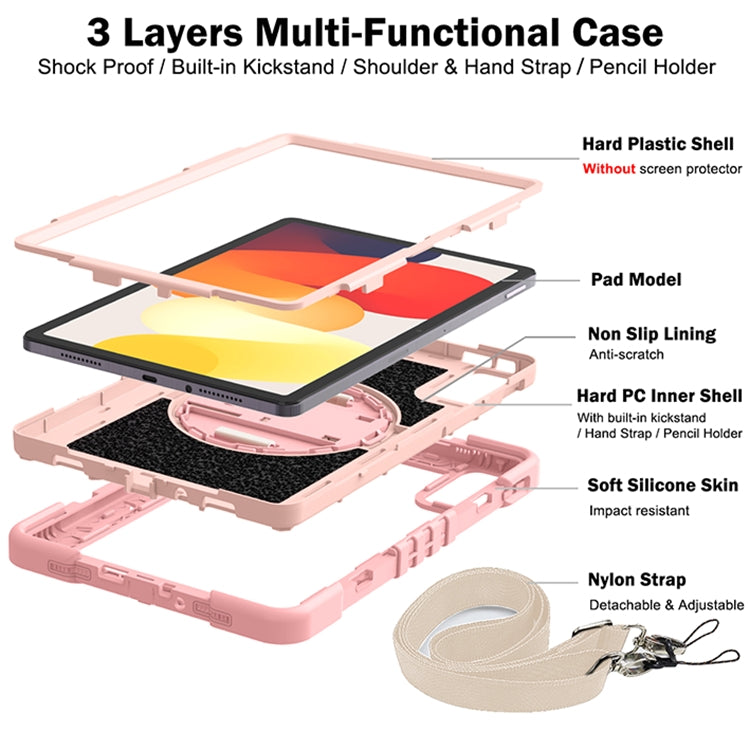 3 Layers Multi-Functional Case

Shock Proof / Built-in Kickstand / Shoulder & Hand Strap / Pencil Holder

Hard Plastic Shell

Without screen protector

Pad Model

Non Slip Lining

Anti-scratch

Hard PC Inner Shell

With built-in kickstand / Hand Strap / Pencil Holder

Soft Silicone Skin

Impact resistant

Nylon Strap

Detachable & Adjustable