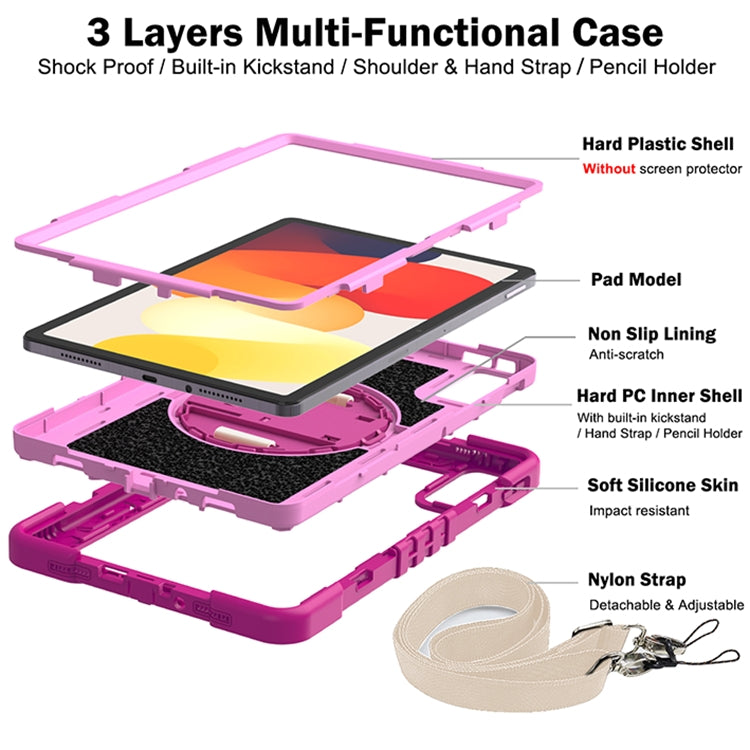 3 Layers Multi-Functional Case

Shock Proof / Built-in Kickstand / Shoulder & Hand Strap / Pencil Holder

Hard Plastic Shell

Without screen protector

Pad Model

Non Slip Lining

Anti-scratch

Hard PC Inner Shell

With built-in kickstand / Hand Strap / Pencil Holder

Soft Silicone Skin

Impact resistant

Nylon Strap

Detachable & Adjustable