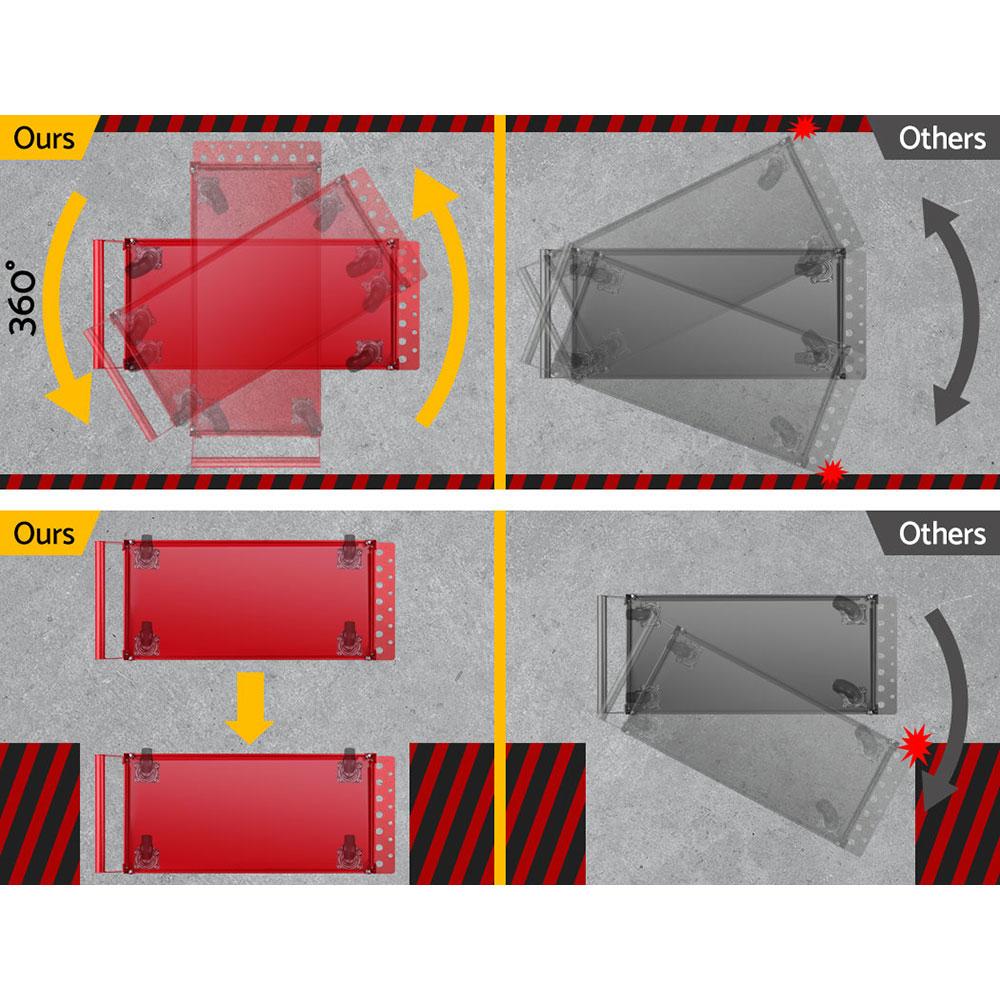 Ours

360°

Others

Ours

Others