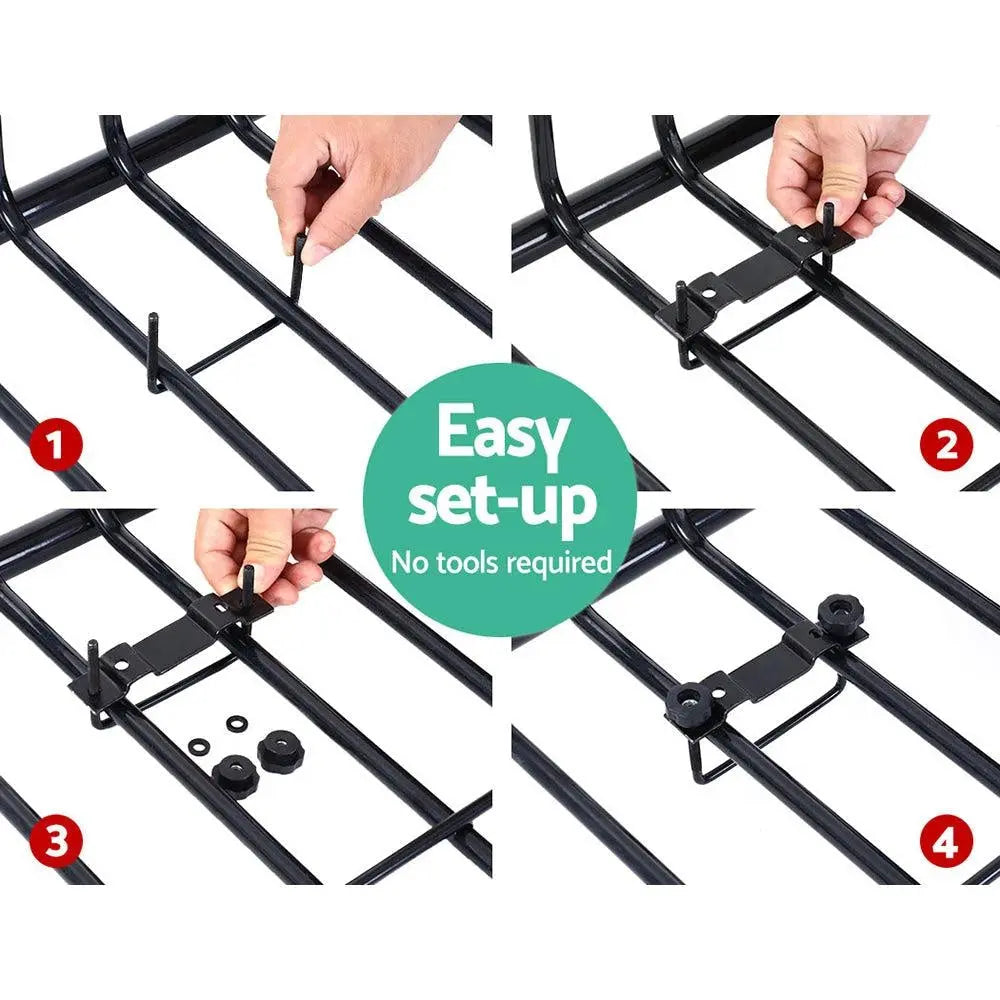 1

2

Easy set-up
No tools required

3

4