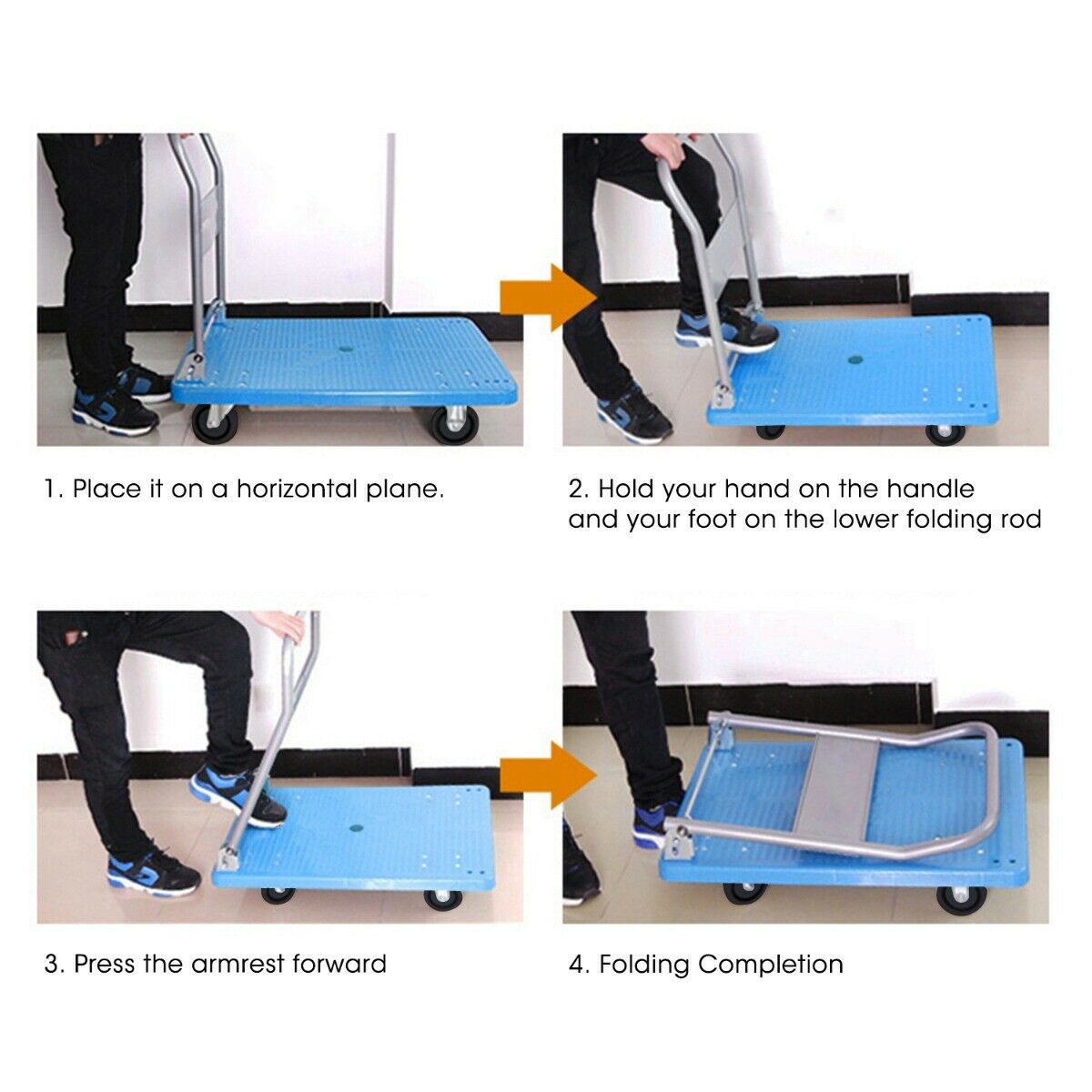 1. Place it on a horizontal plane.

2. Hold your hand on the handle and your foot on the lower folding rod

3. Press the armrest forward

4. Folding Completion