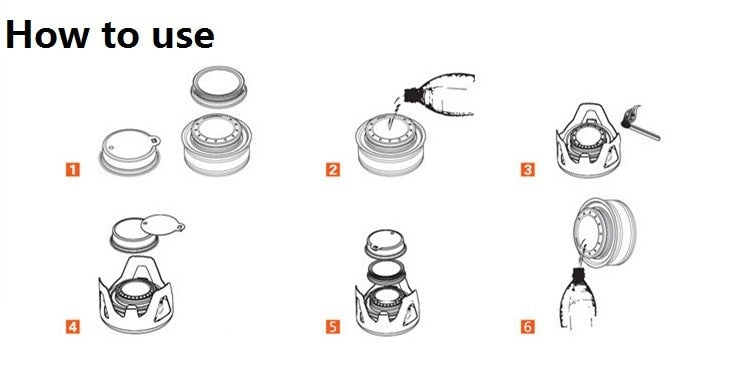 How to use

1

2

3

4

5

6