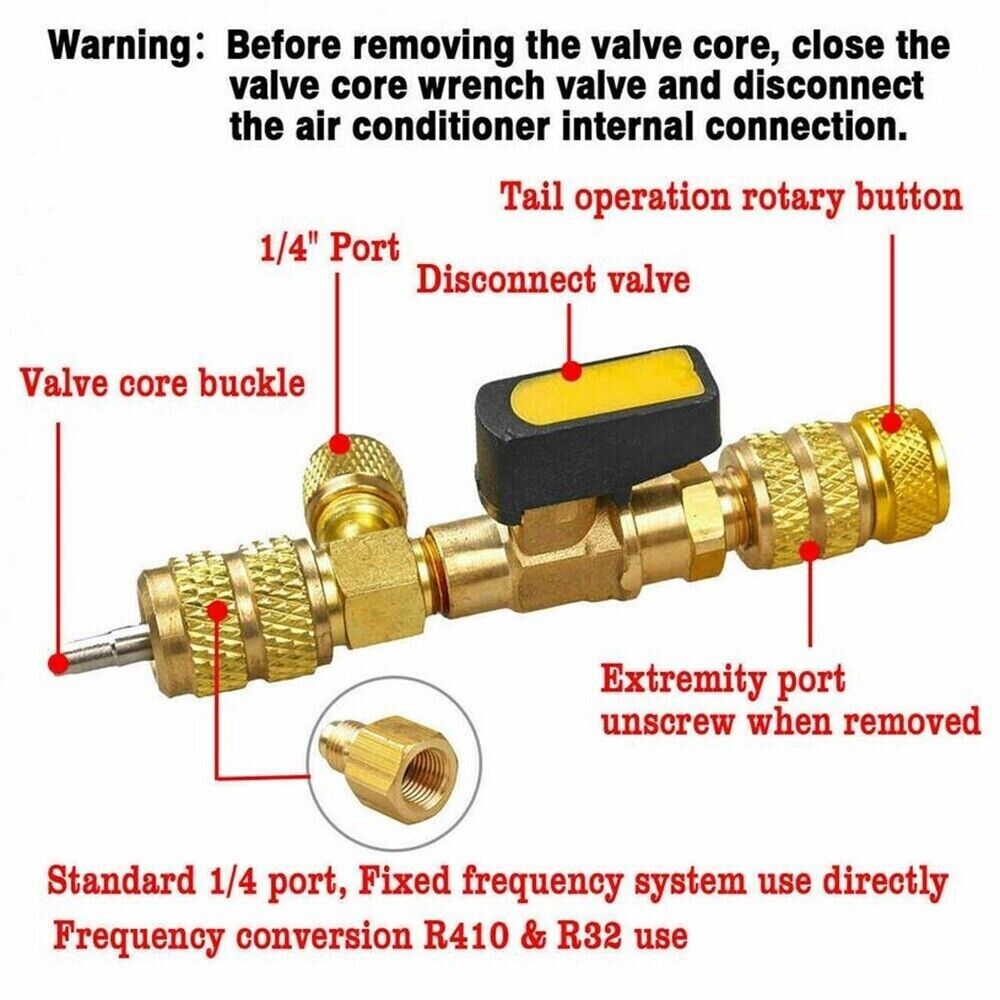 Warning: Before removing the valve core, close the valve core wrench valve and disconnect the air conditioner internal connection.

Tail operation rotary button

1/4" Port

Disconnect valve

Valve core buckle

Extremity port unscrew when removed

Standard 1/4 port, Fixed frequency system use directly

Frequency conversion R410 & R32 use