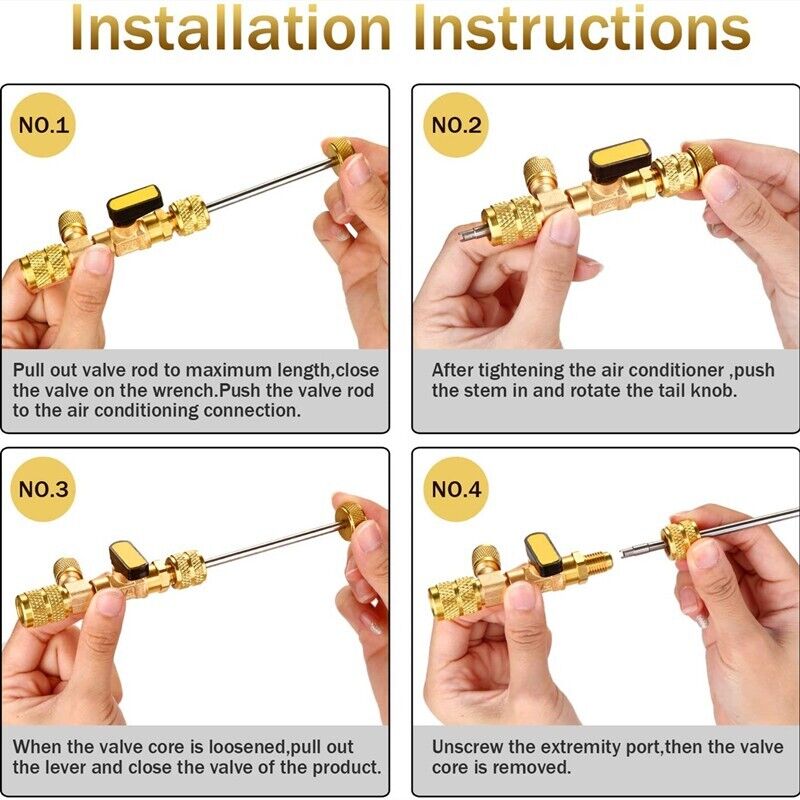 Installation Instructions

NO.1

Pull out valve rod to maximum length,close the valve on the wrench.Push the valve rod to the air conditioning connection.

NO.2

After tightening the air conditioner ,push the stem in and rotate the tail knob.

NO.3

When the valve core is loosened,pull out the lever and close the valve of the product.

NO.4

Unscrew the extremity port,then the valve core is removed.