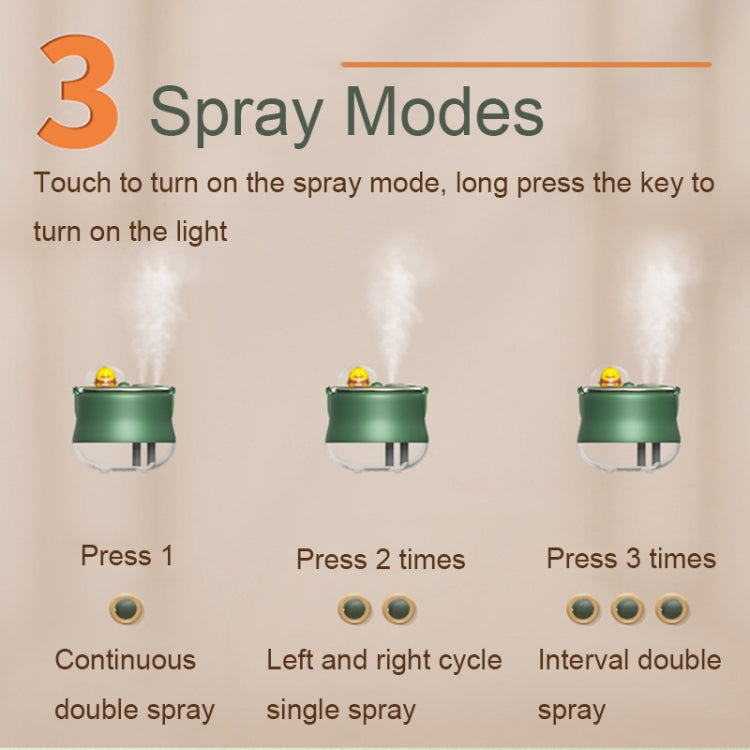 3 Spray Modes

Touch to turn on the spray mode, long press the key to turn on the light

Press 1

Continuous double spray

Press 2 times

Left and right cycle single spray

Press 3 times

Interval double spray