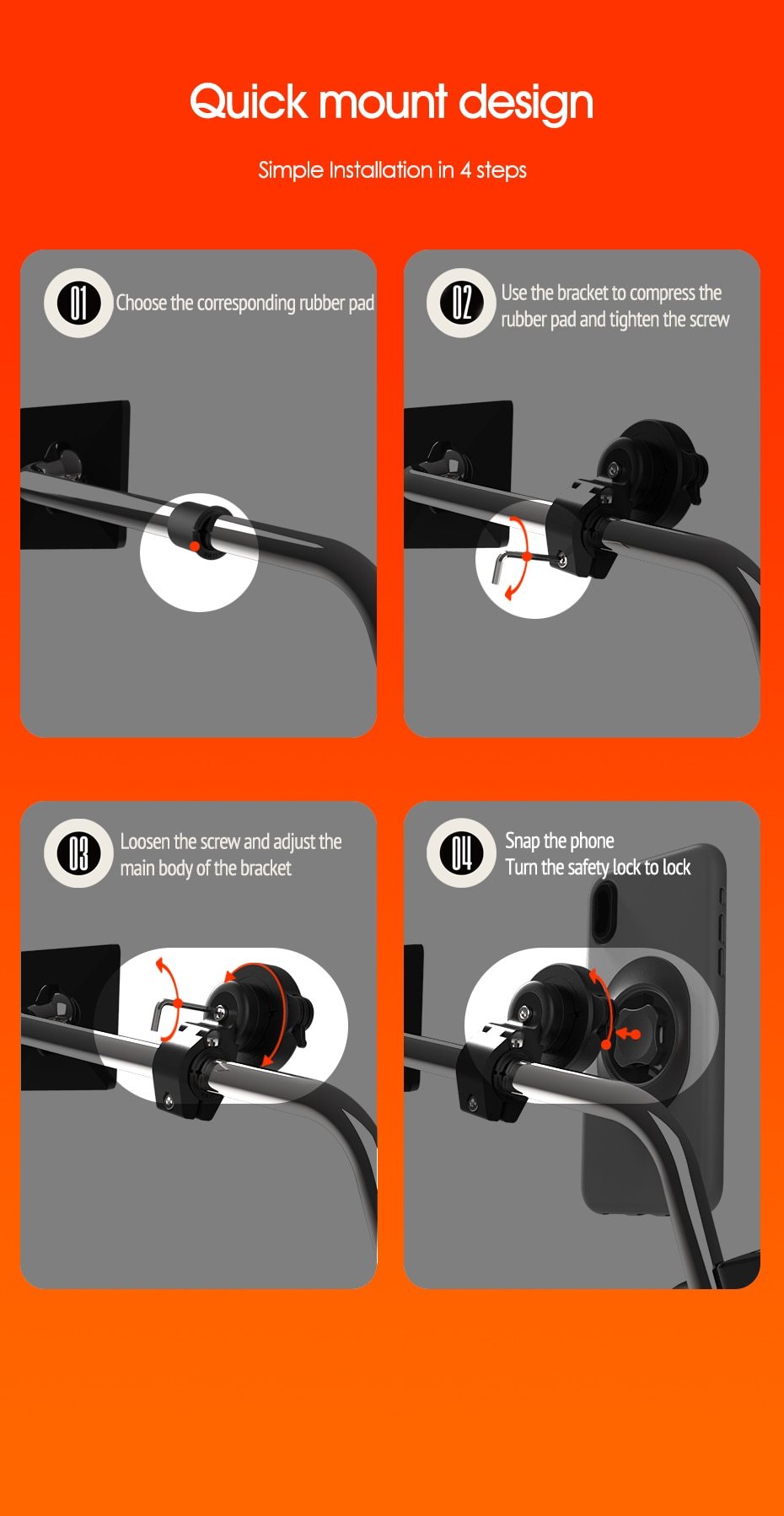 Quick mount design

Simple Installation in 4 steps

01 Choose the corresponding rubber pad

02 Use the bracket to compress the rubber pad and tighten the screw

03 Loosen the screw and adjust the main body of the bracket

04 Snap the phone
Turn the safety lock to lock