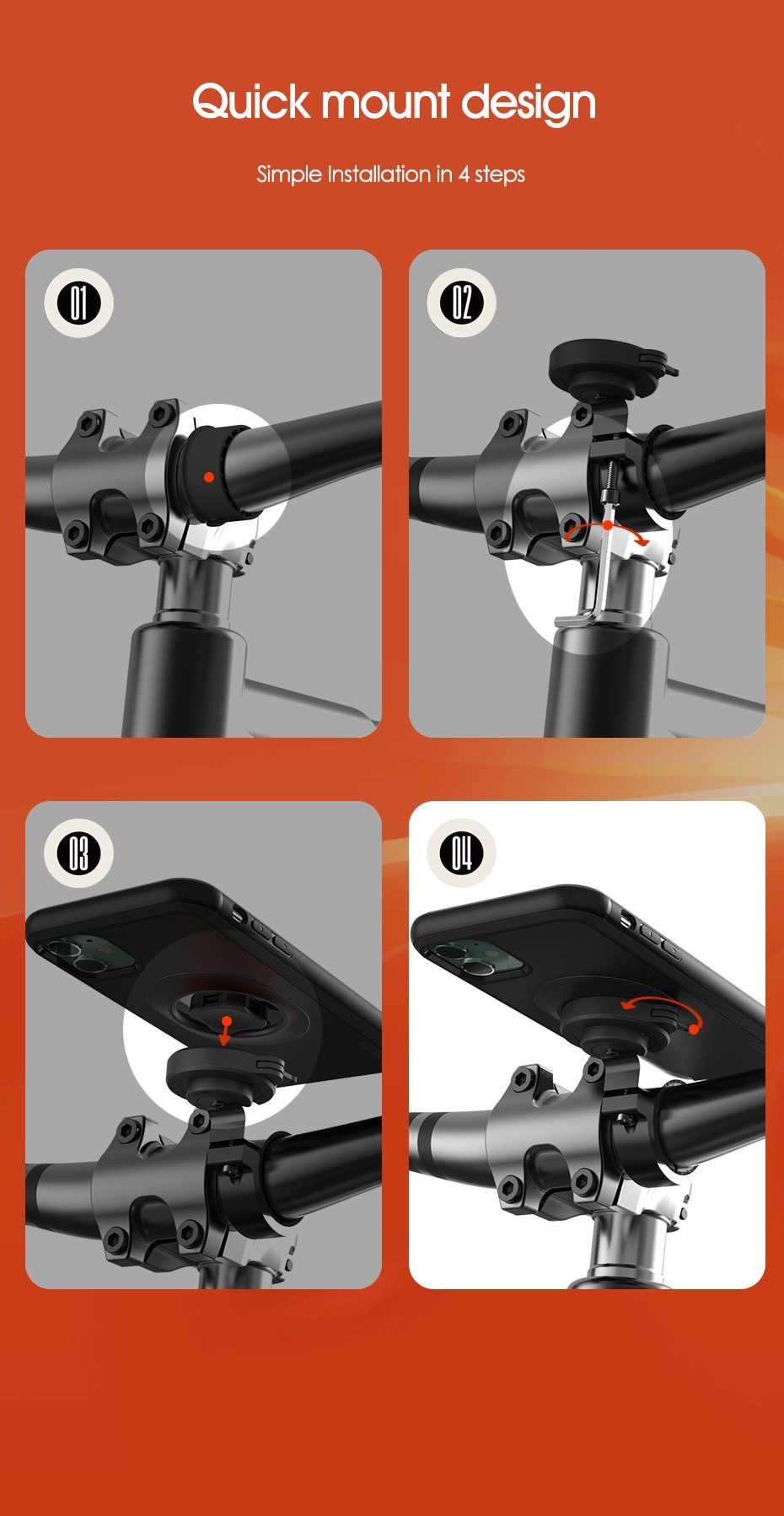 Quick mount design

Simple Installation in 4 steps

01

02

03

04