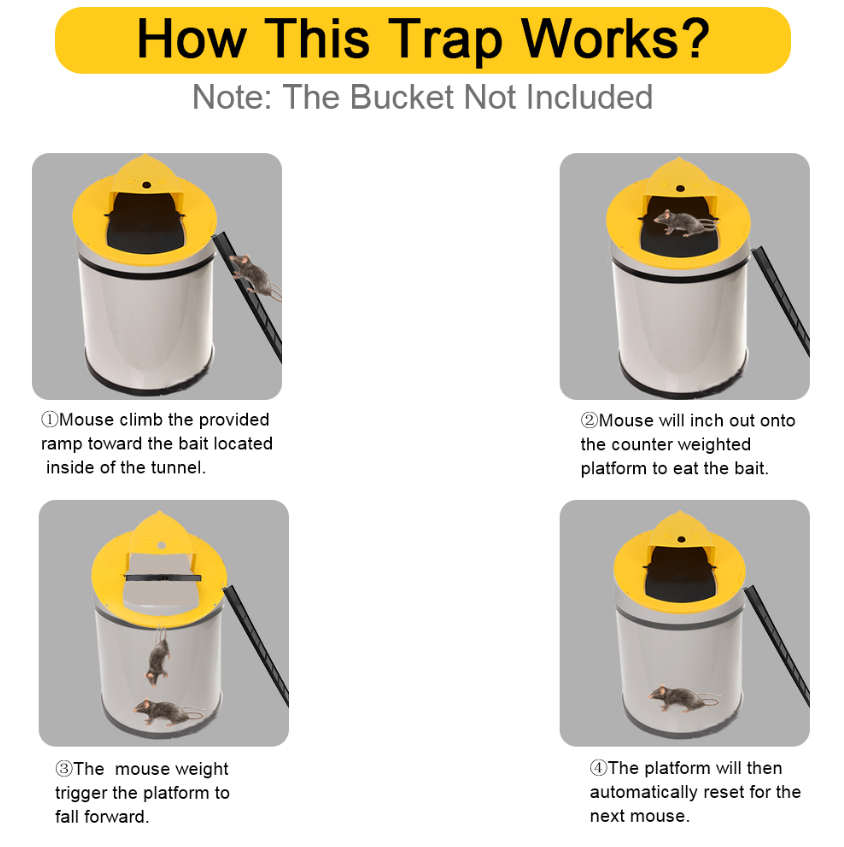 How This Trap Works?

Note: The Bucket Not Included

①Mouse climb the provided ramp toward the bait located inside of the tunnel.

②Mouse will inch out onto the counter weighted platform to eat the bait.

③The mouse weight trigger the platform to fall forward.

④The platform will then automatically reset for the next mouse.