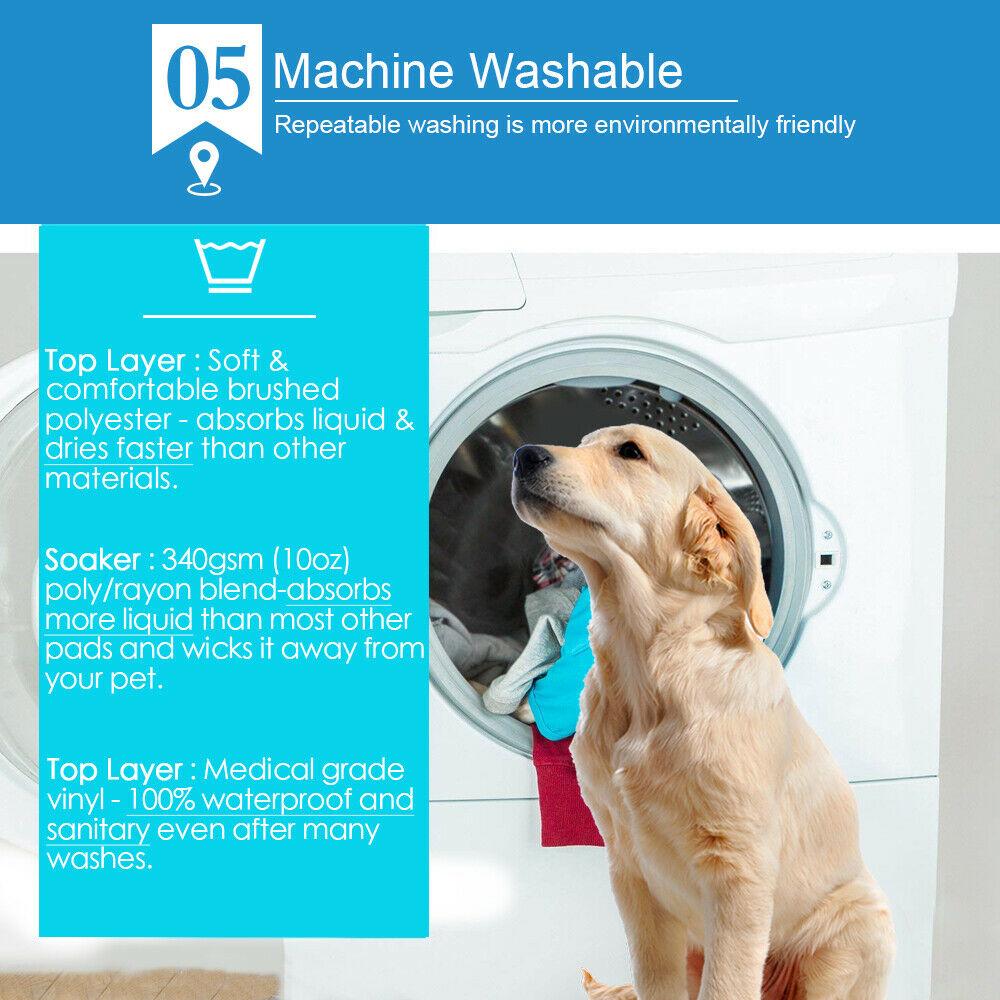 05

Machine Washable

Repeatable washing is more environmentally friendly

Top Layer : Soft & comfortable brushed polyester - absorbs liquid & dries faster than other materials.

Soaker : 340gsm (10oz) poly/rayon blend-absorbs more liquid than most other pads and wicks it away from your pet.

Top Layer : Medical grade vinyl - 100% waterproof and sanitary even after many washes.