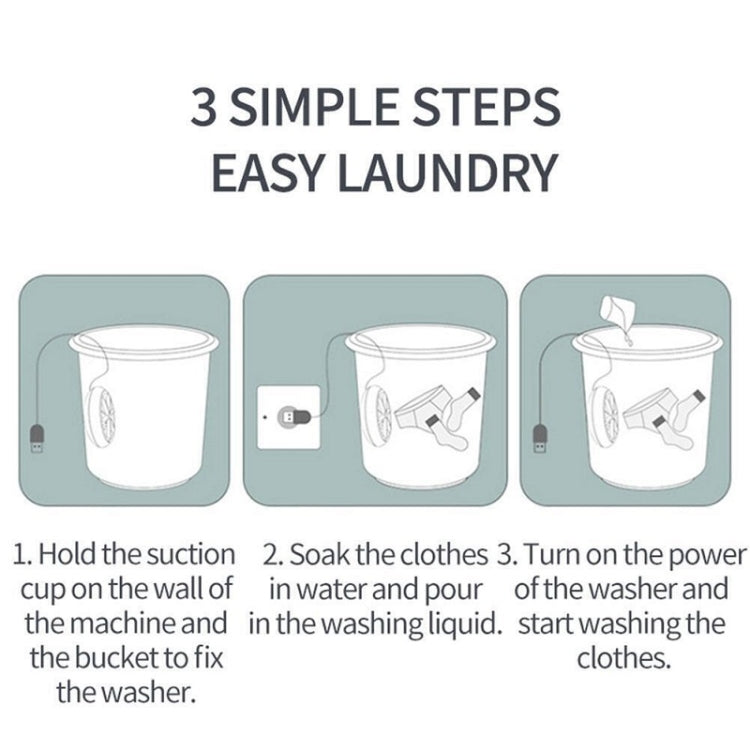 3 SIMPLE STEPS
EASY LAUNDRY

1. Hold the suction cup on the wall of the machine and the bucket to fix the washer.

2. Soak the clothes in water and pour in the washing liquid.

3. Turn on the power of the washer and start washing the clothes.