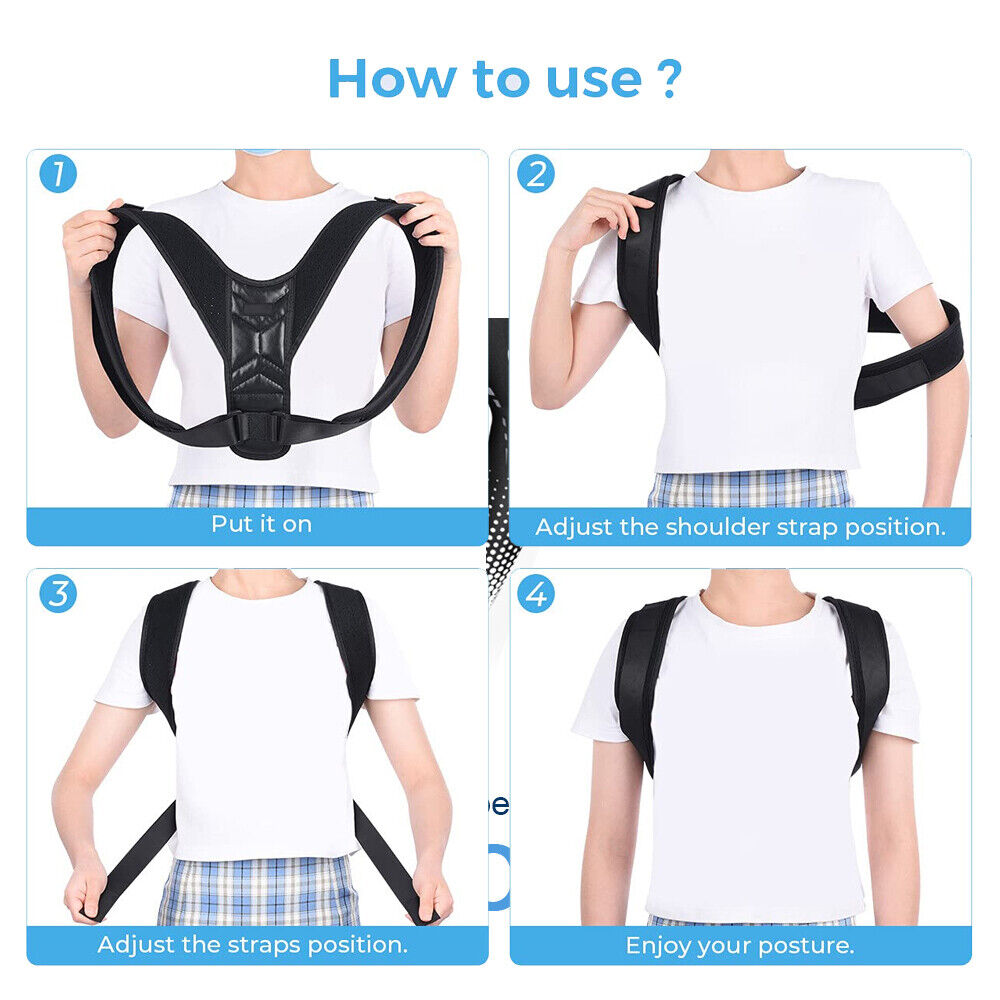 How to use ?

1
Put it on

2
Adjust the shoulder strap position.

3
Adjust the straps position.

4
Enjoy your posture.