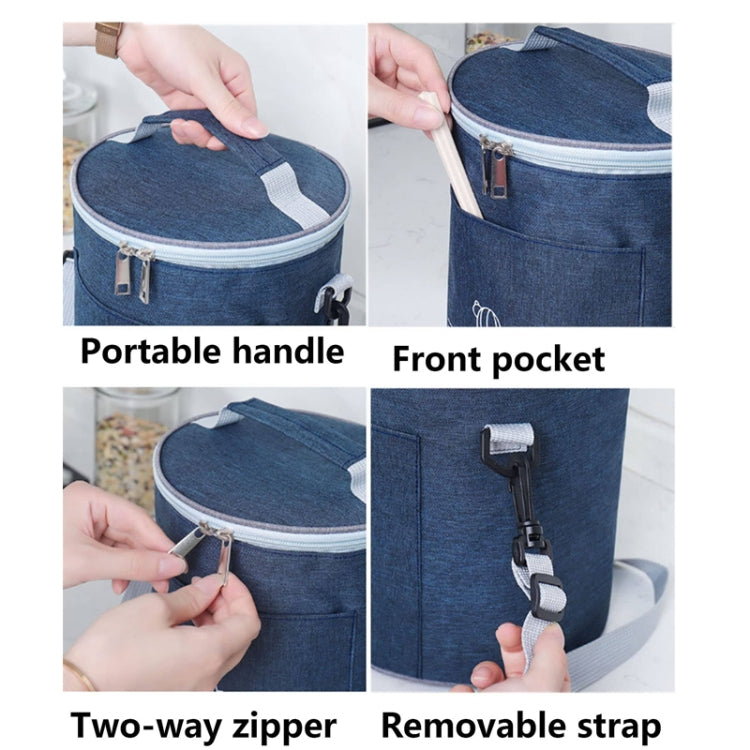 Portable handle

Front pocket

Two-way zipper

Removable strap