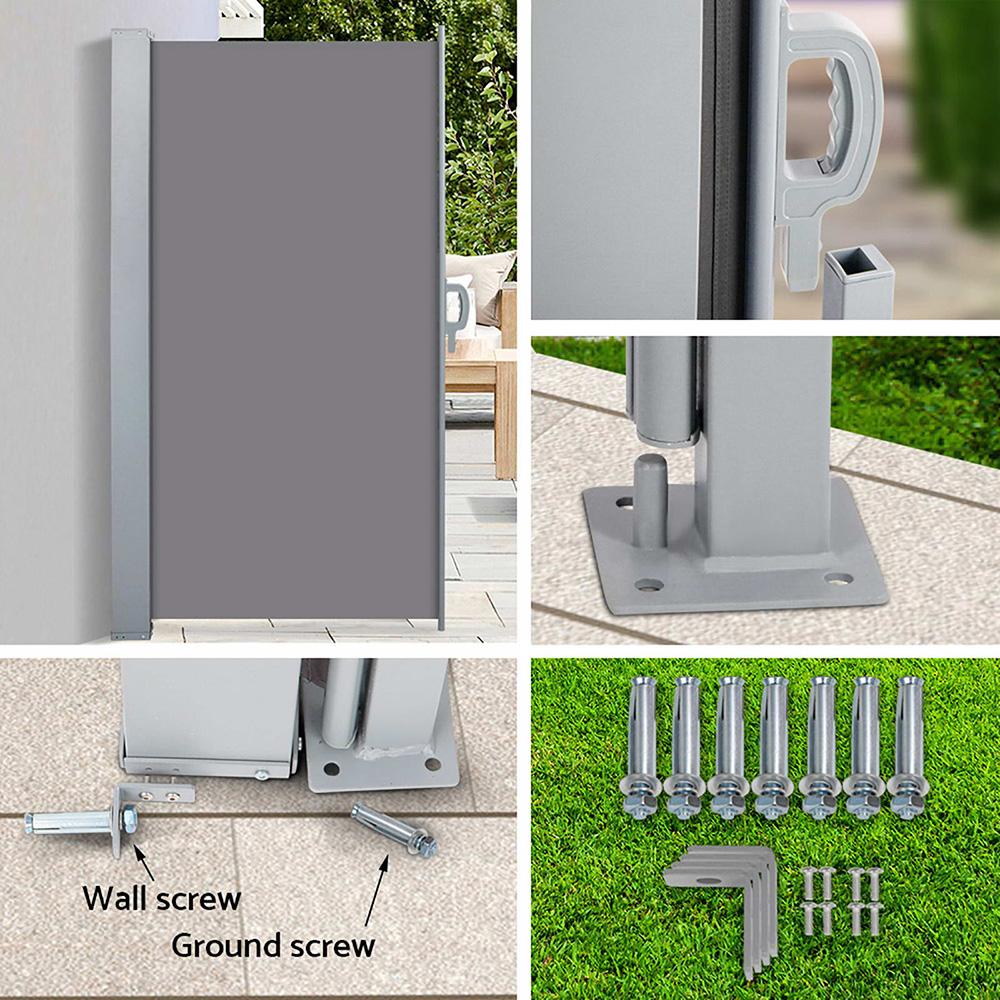 Wall screw
Ground screw