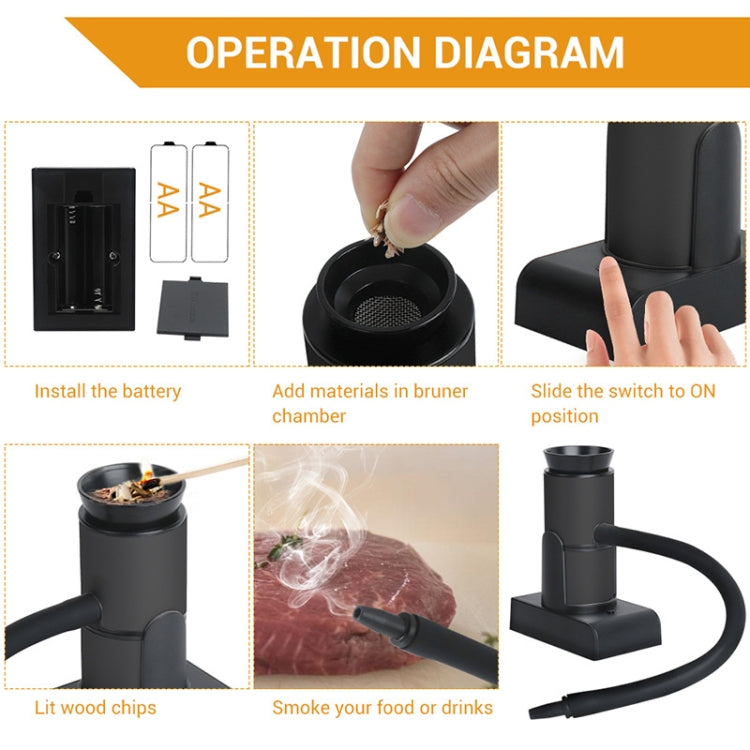 OPERATION DIAGRAM

AA AA

Install the battery

Add materials in bruner chamber

Slide the switch to ON position

Lit wood chips

Smoke your food or drinks