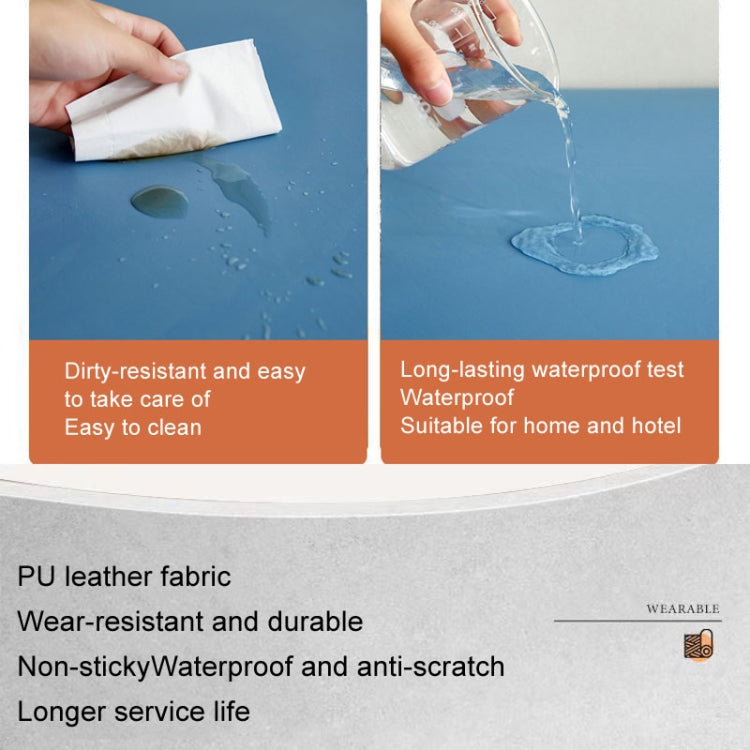 Dirty-resistant and easy to take care of
Easy to clean

Long-lasting waterproof test
Waterproof
Suitable for home and hotel

PU leather fabric
Wear-resistant and durable
Non-stickyWaterproof and anti-scratch
Longer service life

WEARABLE