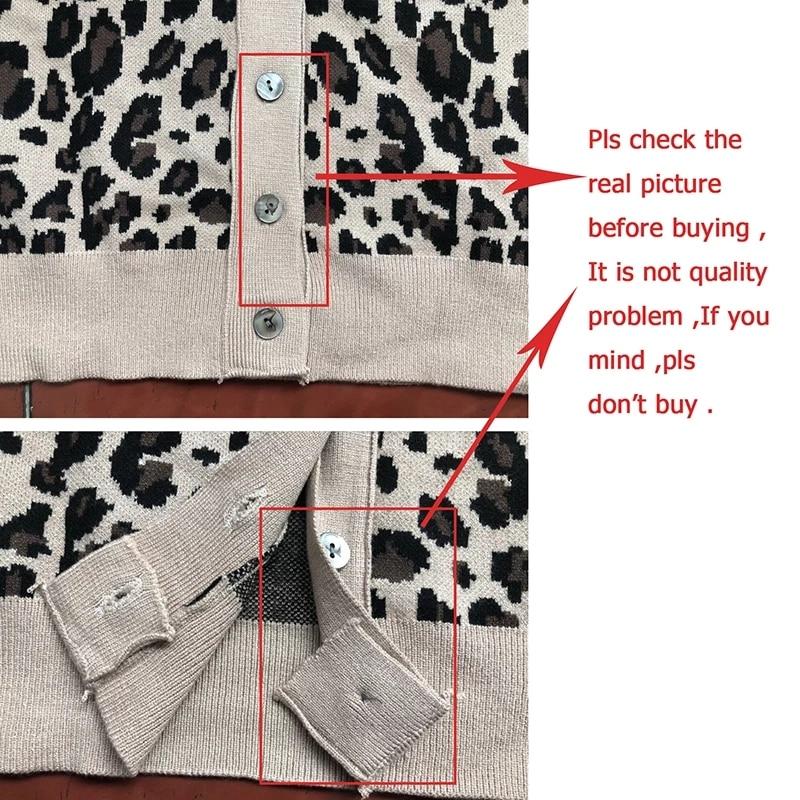 Pls check the real picture before buying , It is not quality problem ,If you mind ,pls don't buy .