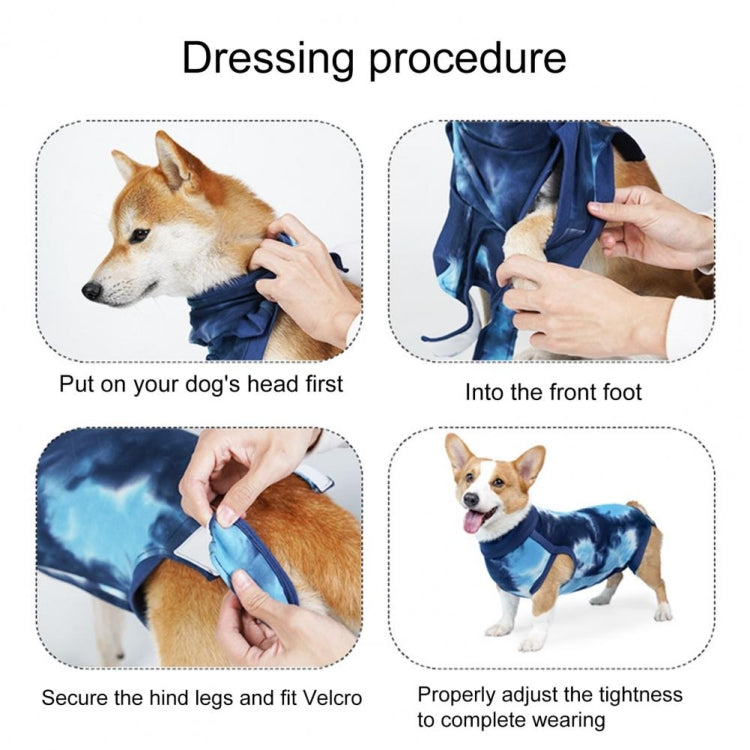 Dressing procedure

Put on your dog's head first

Into the front foot

Secure the hind legs and fit Velcro

Properly adjust the tightness to complete wearing