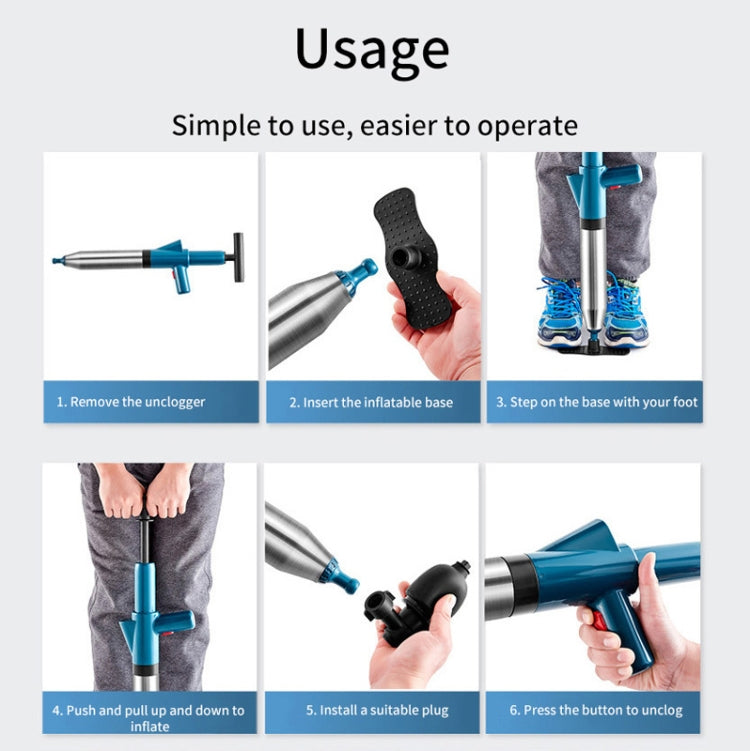 Usage

Simple to use, easier to operate

1. Remove the unclogger

2. Insert the inflatable base

3. Step on the base with your foot

4. Push and pull up and down to inflate

5. Install a suitable plug

6. Press the button to unclog