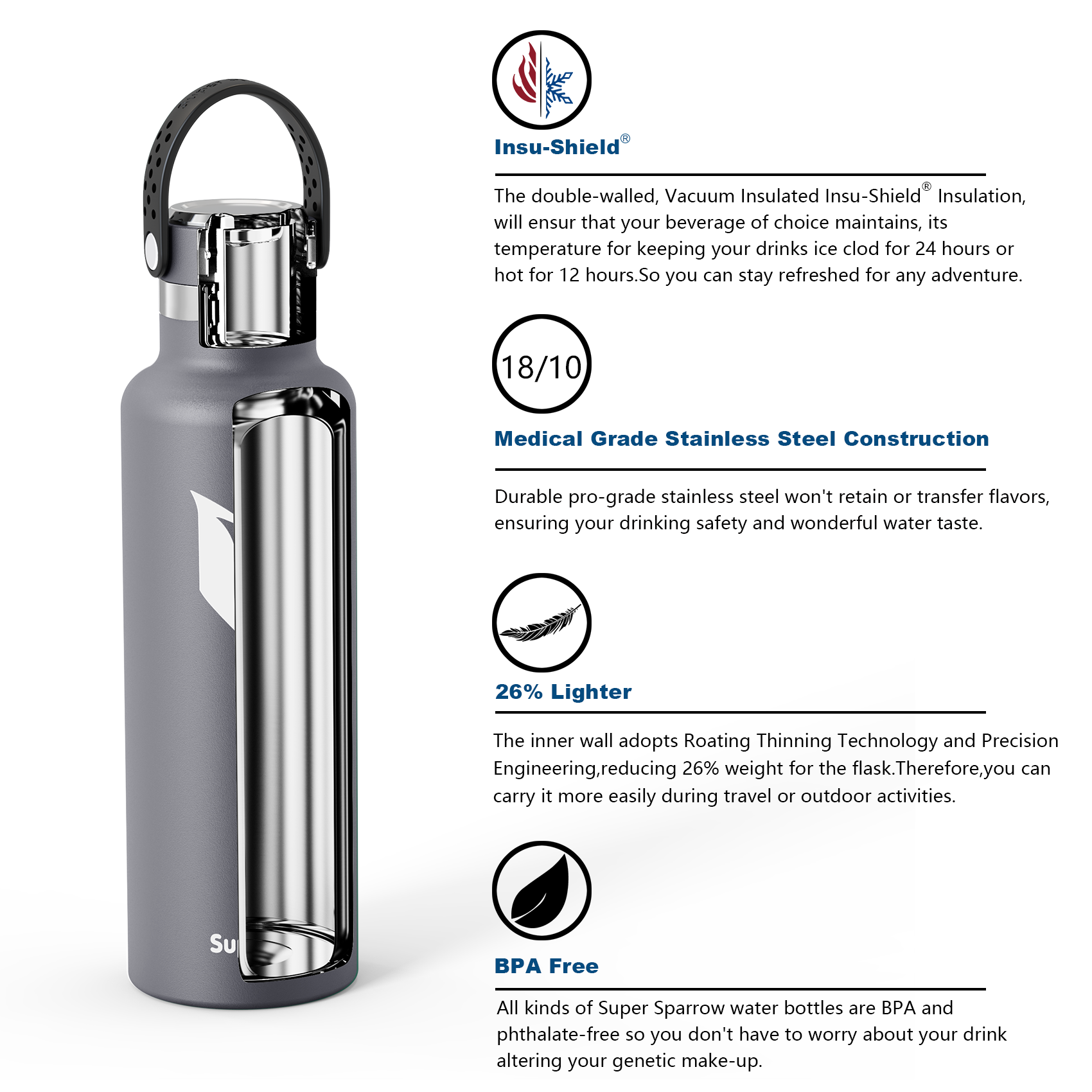 Su

Insu-Shield®

The double-walled, Vacuum Insulated Insu-Shield® Insulation, will ensur that your beverage of choice maintains, its temperature for keeping your drinks ice clod for 24 hours or hot for 12 hours.So you can stay refreshed for any adventure.

18/10

Medical Grade Stainless Steel Construction

Durable pro-grade stainless steel won't retain or transfer flavors, ensuring your drinking safety and wonderful water taste.

26% Lighter

The inner wall adopts Roating Thinning Technology and Precision Engineering,reducing 26% weight for the flask.Therefore,you can carry it more easily during travel or outdoor activities.

BPA Free

All kinds of Super Sparrow water bottles are BPA and phthalate-free so you don't have to worry about your drink altering your genetic make-up.