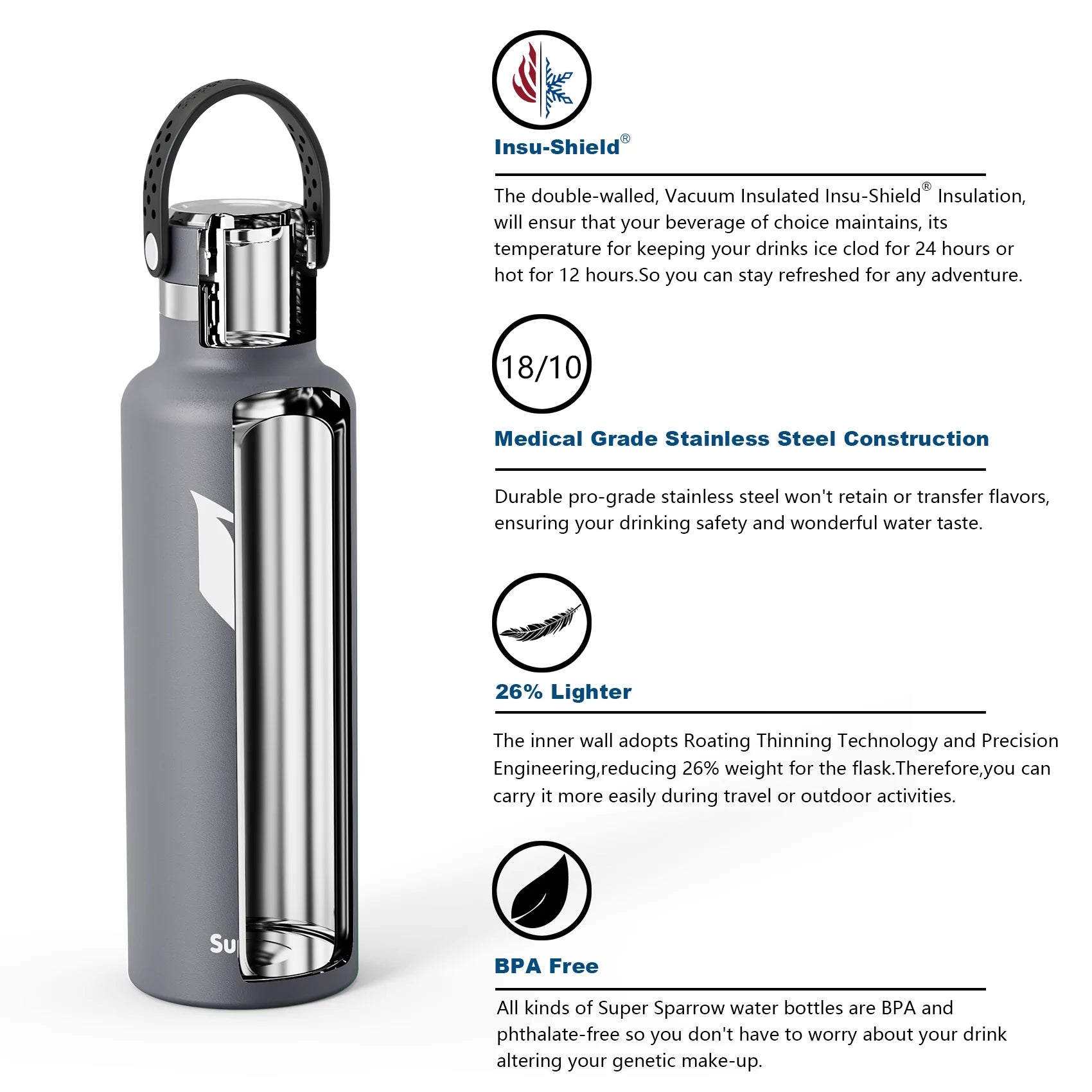 Su

Insu-Shield®

The double-walled, Vacuum Insulated Insu-Shield® Insulation, will ensur that your beverage of choice maintains, its temperature for keeping your drinks ice clod for 24 hours or hot for 12 hours.So you can stay refreshed for any adventure.

18/10

Medical Grade Stainless Steel Construction

Durable pro-grade stainless steel won't retain or transfer flavors, ensuring your drinking safety and wonderful water taste.

26% Lighter

The inner wall adopts Roating Thinning Technology and Precision Engineering,reducing 26% weight for the flask.Therefore,you can carry it more easily during travel or outdoor activities.

BPA Free

All kinds of Super Sparrow water bottles are BPA and phthalate-free so you don't have to worry about your drink altering your genetic make-up.