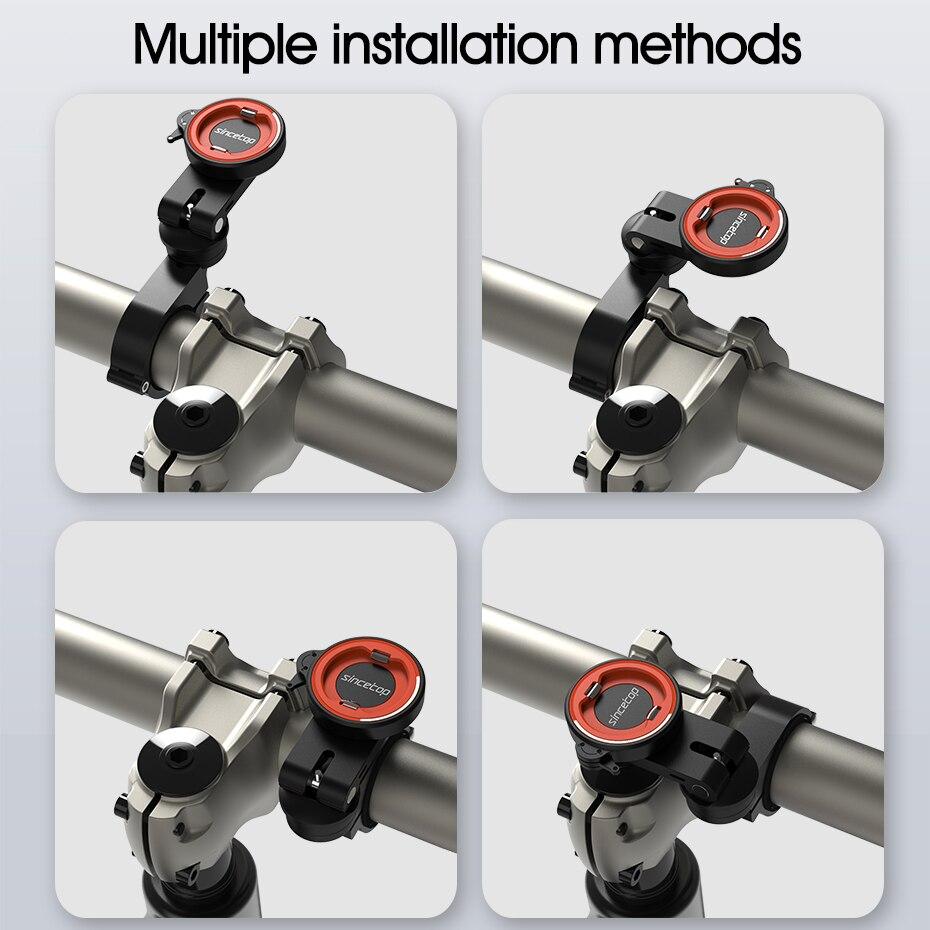 Multiple installation methods

sincetop

sincetop

sincetop

sincetop