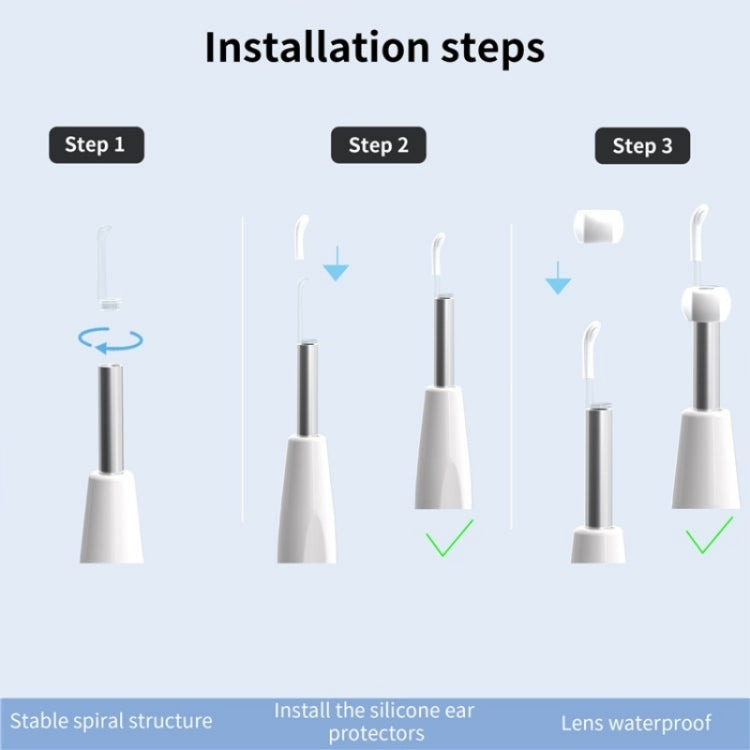 Installation steps

Step 1

Step 2

Step 3

Stable spiral structure

Install the silicone ear protectors

Lens waterproof