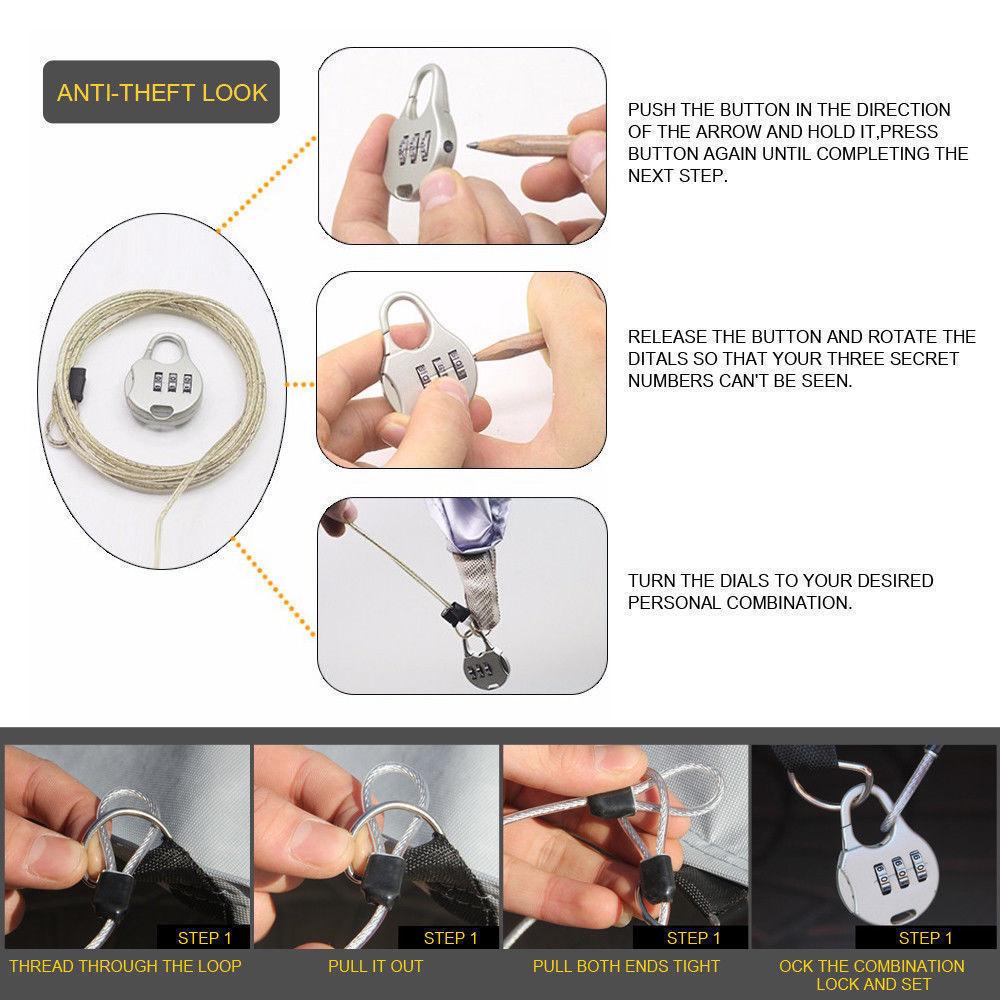 ANTI-THEFT LOOK

PUSH THE BUTTON IN THE DIRECTION OF THE ARROW AND HOLD IT,PRESS BUTTON AGAIN UNTIL COMPLETING THE NEXT STEP.

RELEASE THE BUTTON AND ROTATE THE DITALS SO THAT YOUR THREE SECRET NUMBERS CAN'T BE SEEN.

TURN THE DIALS TO YOUR DESIRED PERSONAL COMBINATION.

STEP 1
THREAD THROUGH THE LOOP

STEP 1
PULL IT OUT

STEP 1
PULL BOTH ENDS TIGHT

STEP 1
OCK THE COMBINATION LOCK AND SET