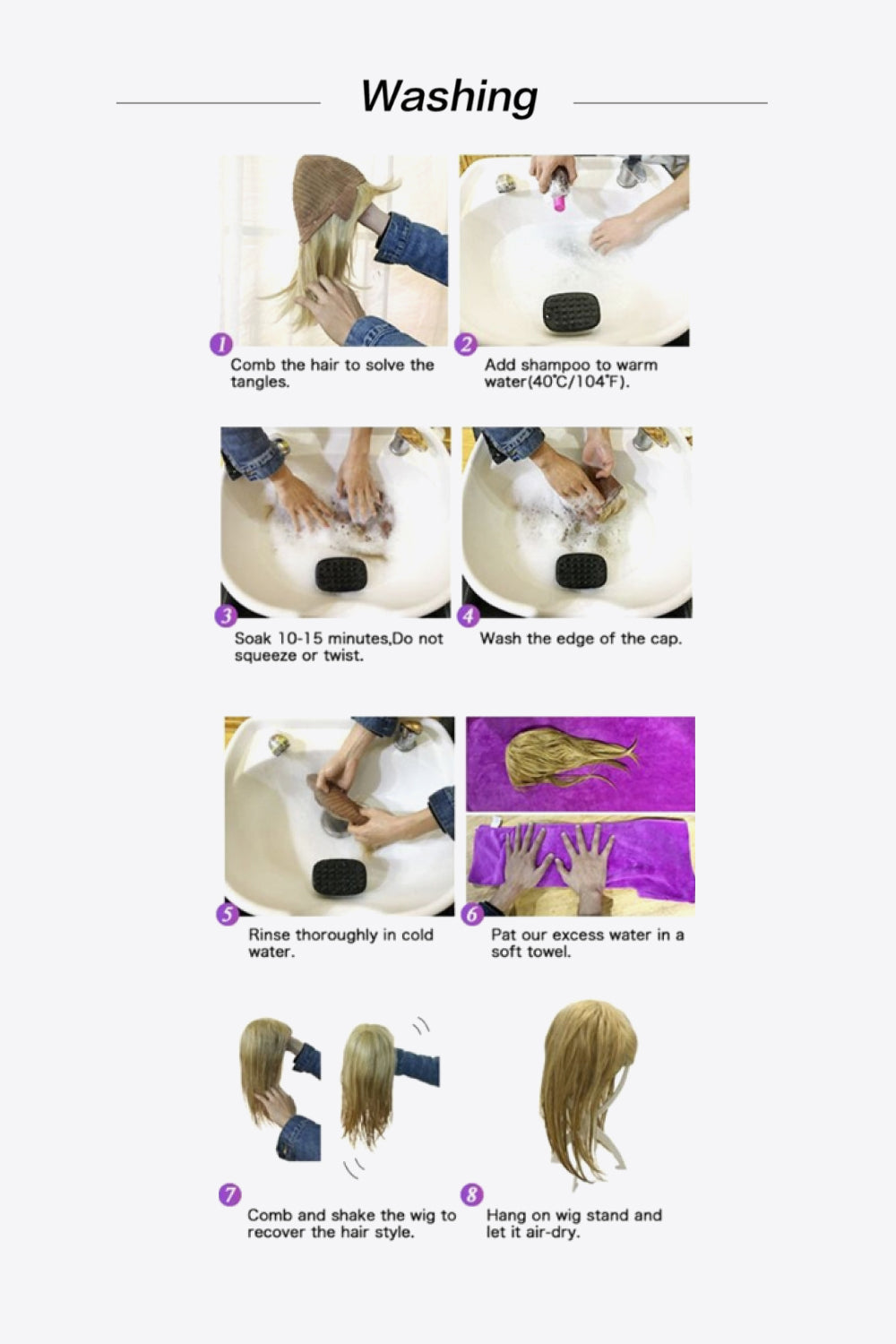 Washing

1 Comb the hair to solve the tangles.

2 Add shampoo to warm water(40°C/104°F).

3 Soak 10-15 minutes,Do not squeeze or twist.

4 Wash the edge of the cap.

5 Rinse thoroughly in cold water.

6 Pat our excess water in a soft towel.

7 Comb and shake the wig to recover the hair style.

8 Hang on wig stand and let it air-dry.