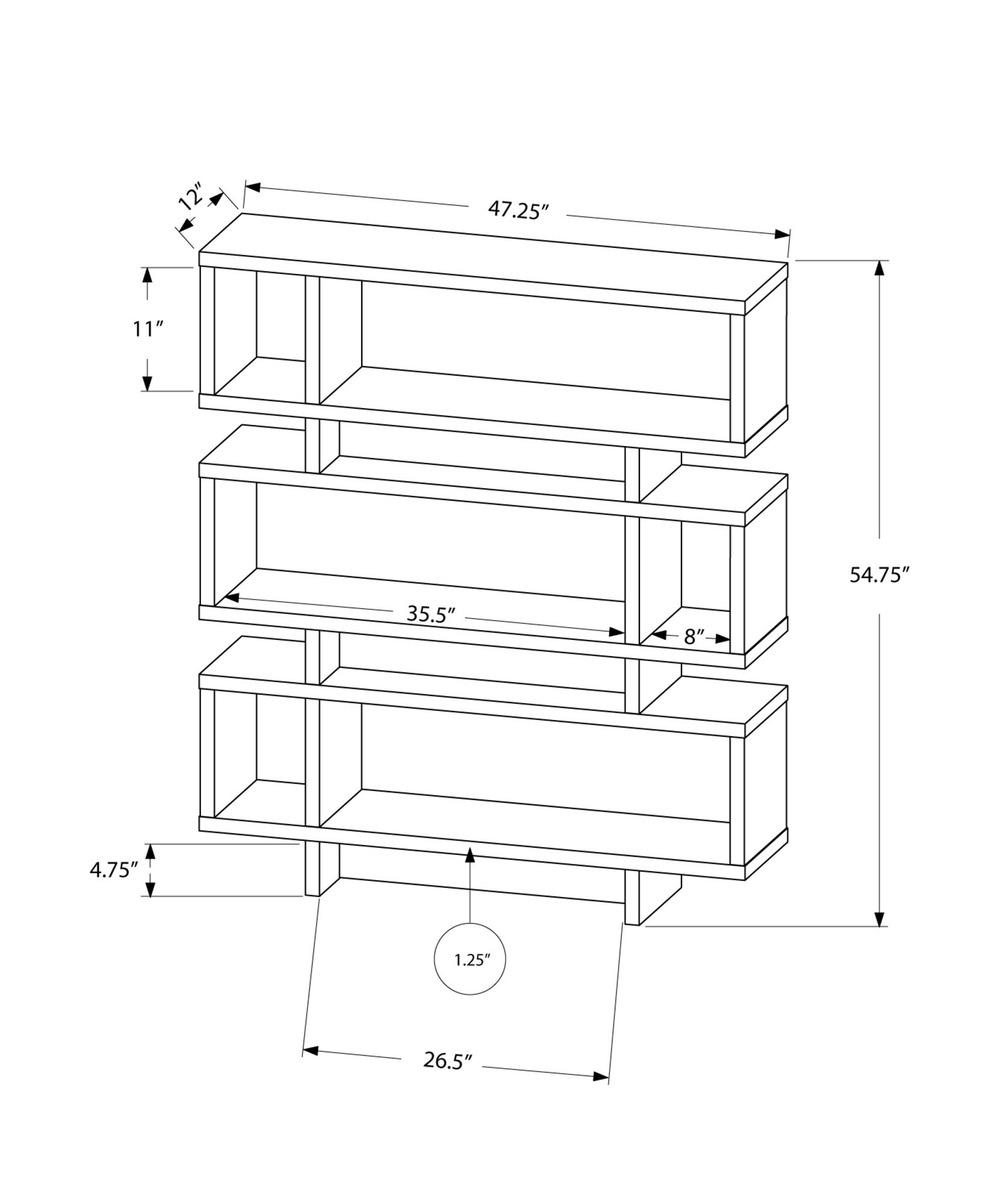 12″

47.25″

11″

54.75″

35.5″

8″

4.75″

1.25″

26.5″