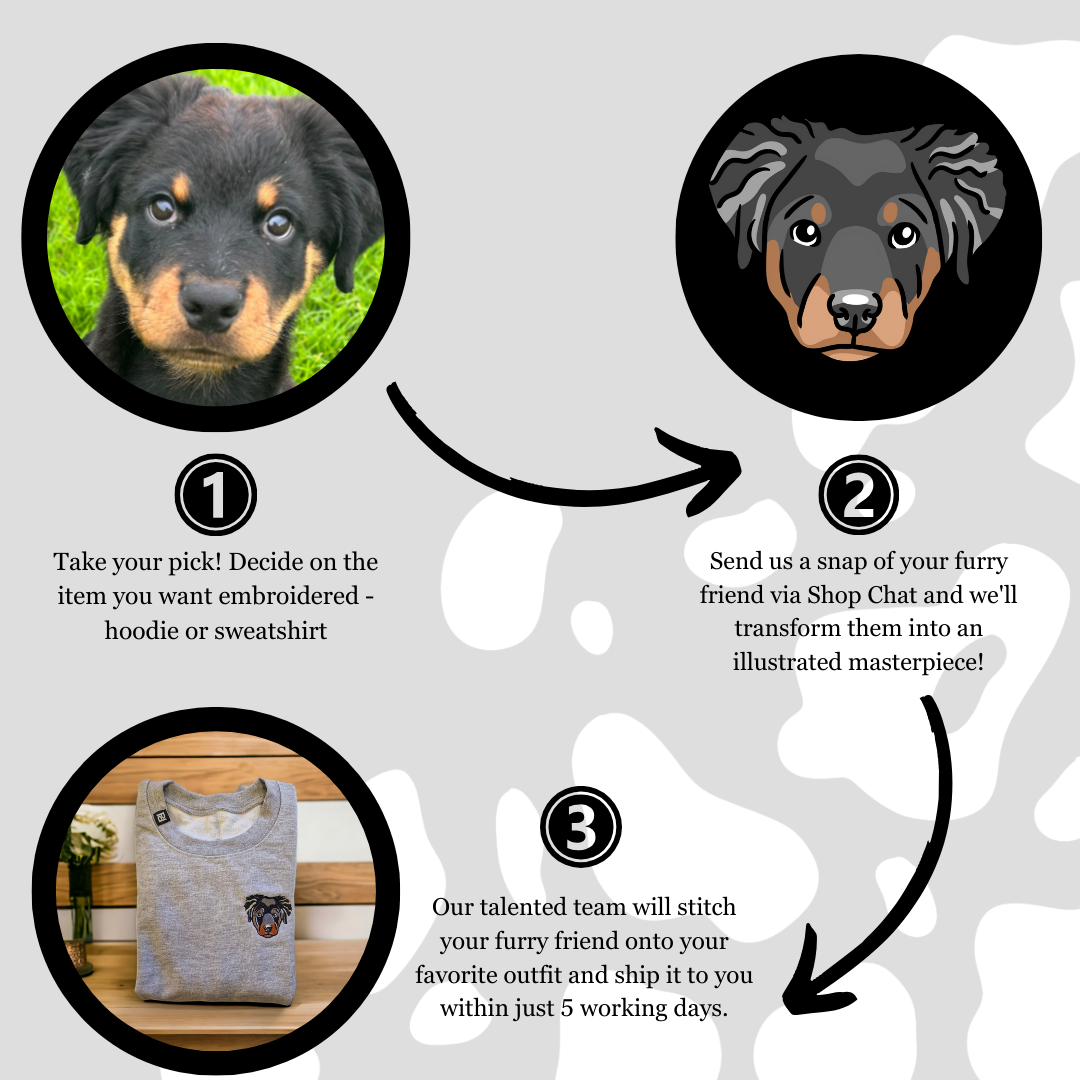 1

Take your pick! Decide on the item you want embroidered - hoodie or sweatshirt

2

Send us a snap of your furry friend via Shop Chat and we'll transform them into an illustrated masterpiece!

3

Our talented team will stitch your furry friend onto your favorite outfit and ship it to you within just 5 working days.