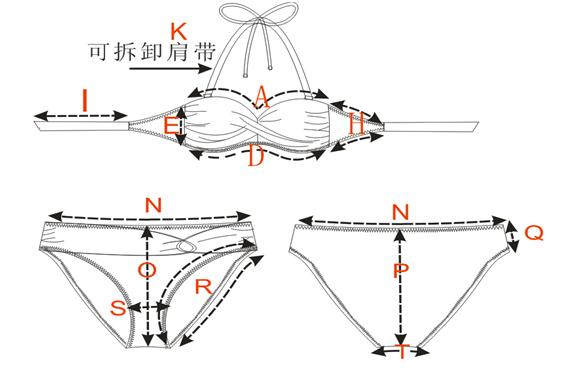 K
可拆卸肩带
I
A
E
H
D
N
O
R
S
N
Q
P
T