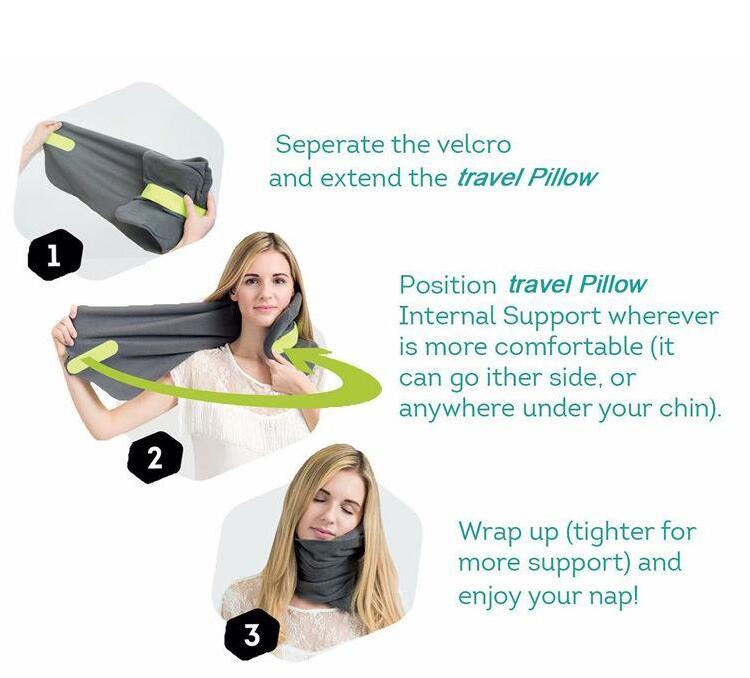 1

Seperate the velcro and extend the travel Pillow

2

Position travel Pillow Internal Support wherever is more comfortable (it can go ither side, or anywhere under your chin).

3

Wrap up (tighter for more support) and enjoy your nap!