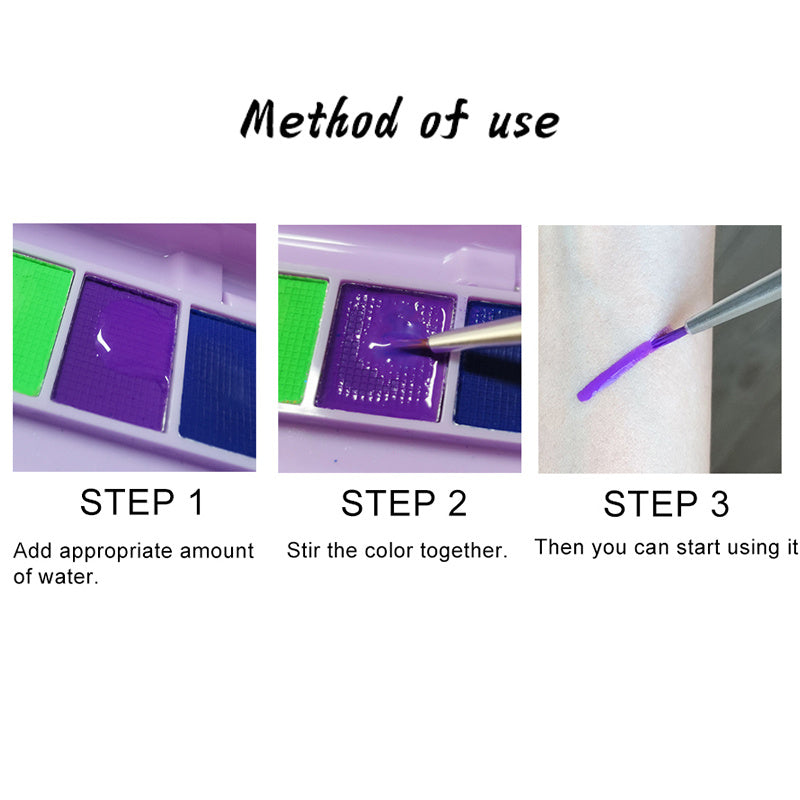 Method of use

STEP 1

Add appropriate amount of water.

STEP 2

Stir the color together.

STEP 3

Then you can start using it